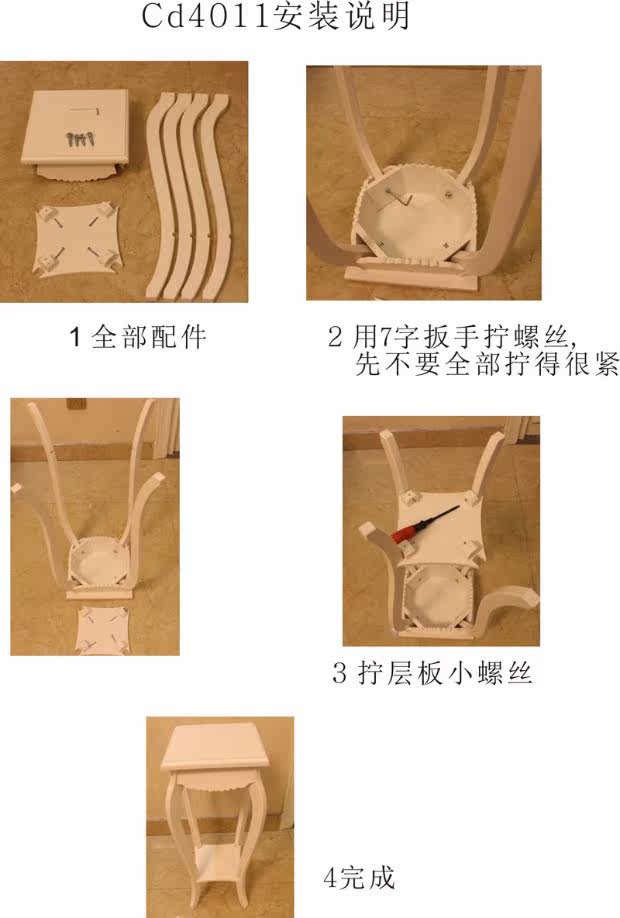 Cd4011安装说明

1 全部配件

2 用7字扳手拧螺丝,
先不要全部拧得很紧

3 拧层板小螺丝

4完成