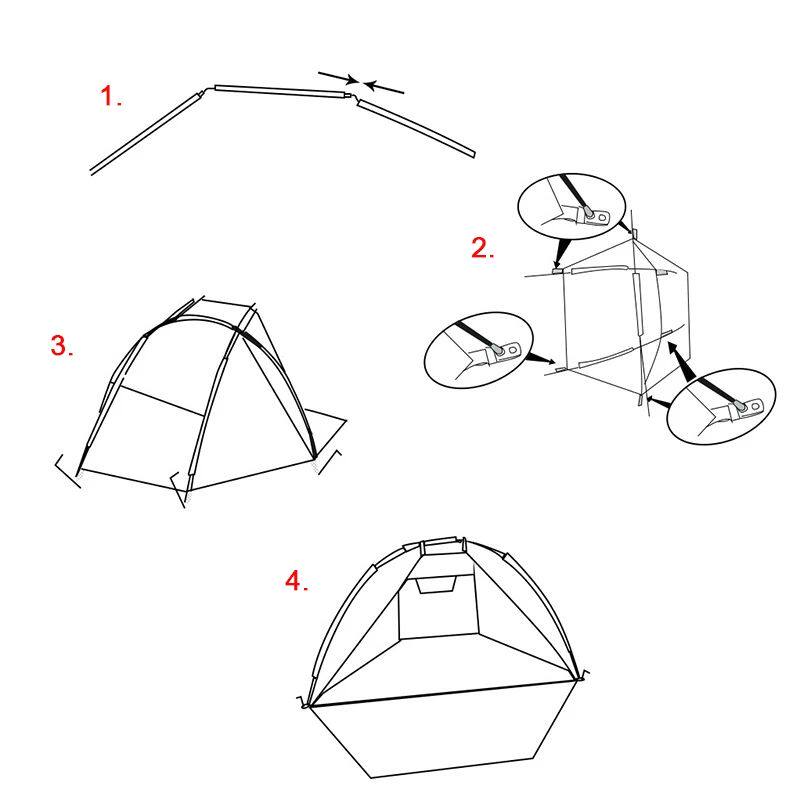 1.

2.

3.

4.