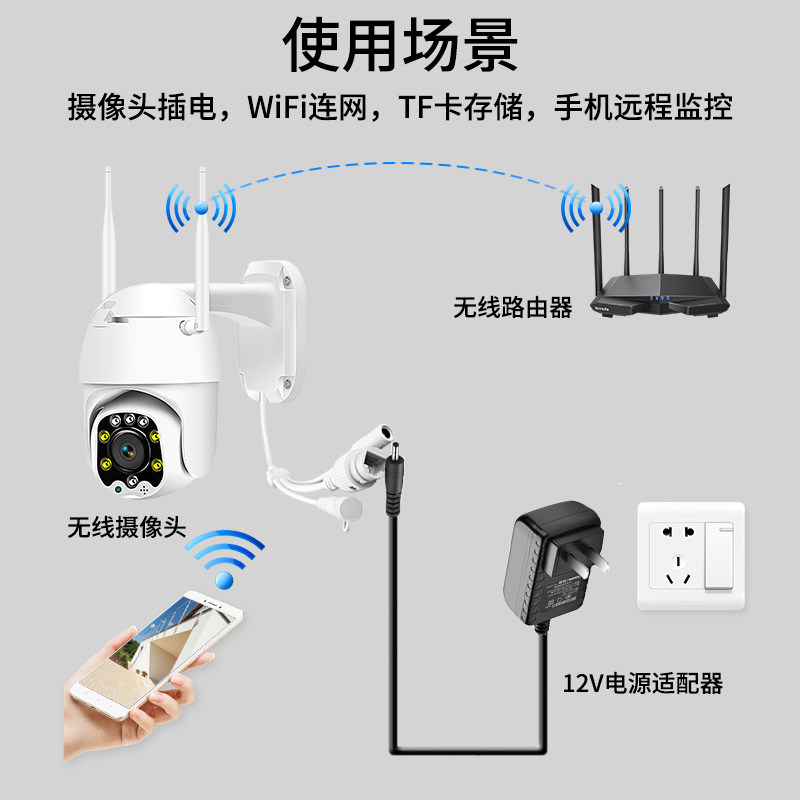 使用场景

摄像头插电，WiFi连网，TF卡存储，手机远程监控

无线路由器

无线摄像头

12V电源适配器