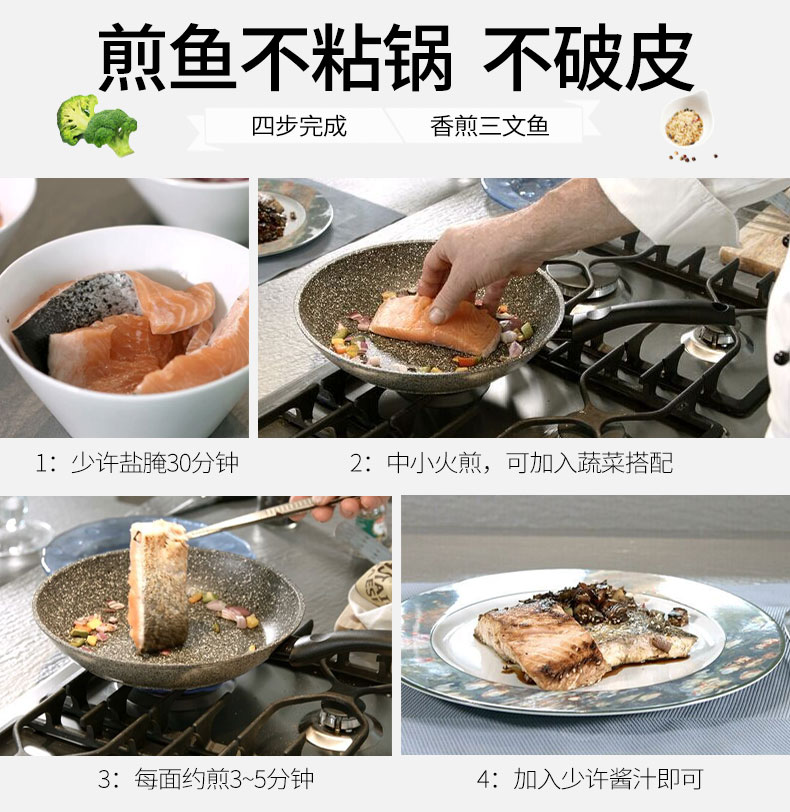 煎鱼不粘锅 不破皮

四步完成 香煎三文鱼

1：少许盐腌30分钟

2：中小火煎，可加入蔬菜搭配

3：每面约煎3~5分钟

4：加入少许酱汁即可