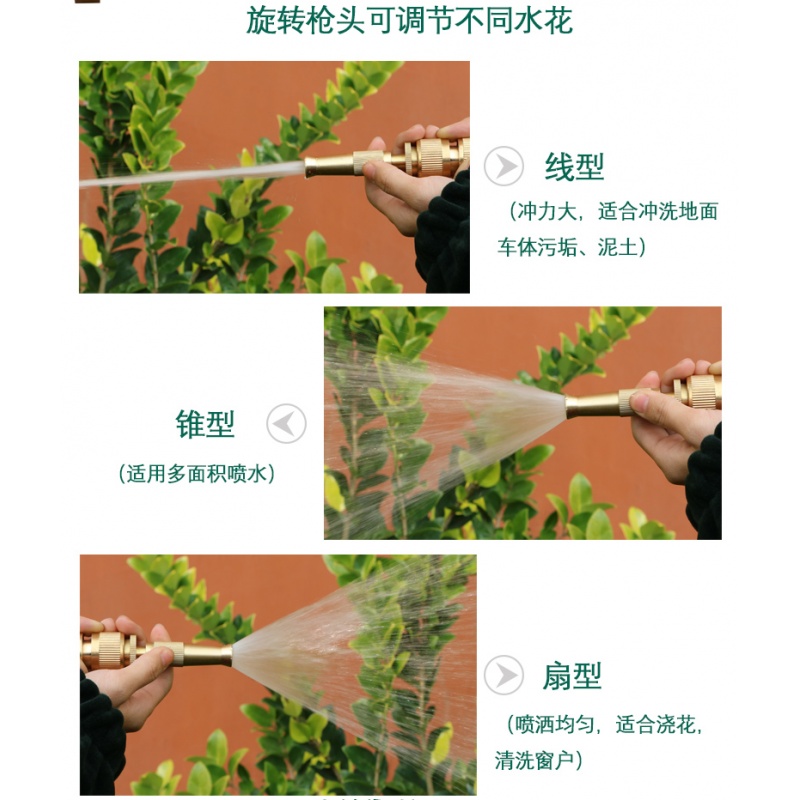 旋转枪头可调节不同水花

线型

（冲力大，适合冲洗地面车体污垢、泥土）

锥型

（适用多面积喷水）

扇型

（喷洒均匀，适合浇花，清洗窗户）