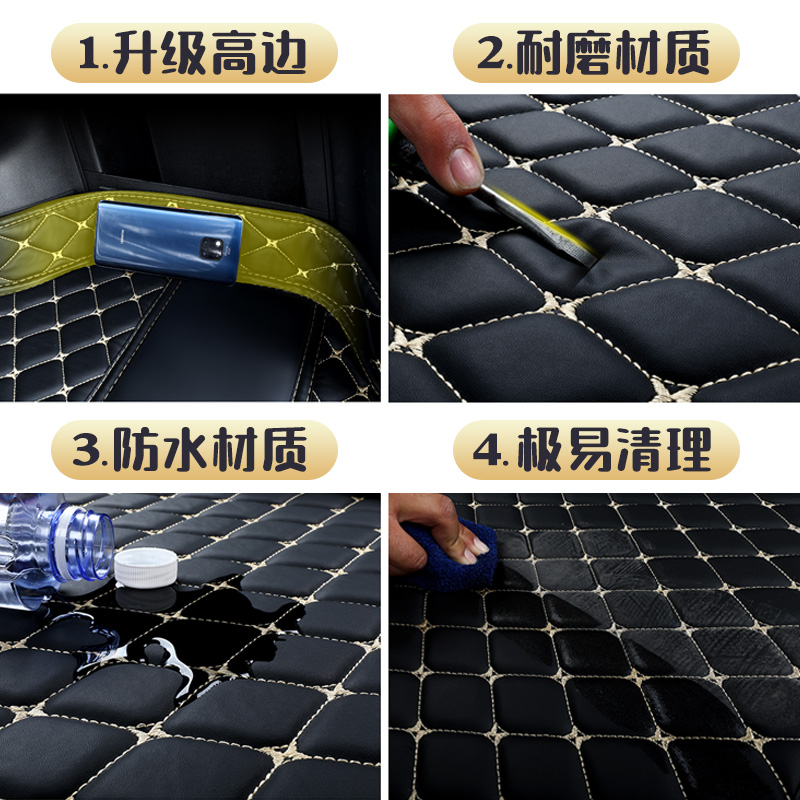 1.升级高边

2.耐磨材质

3.防水材质

4.极易清理