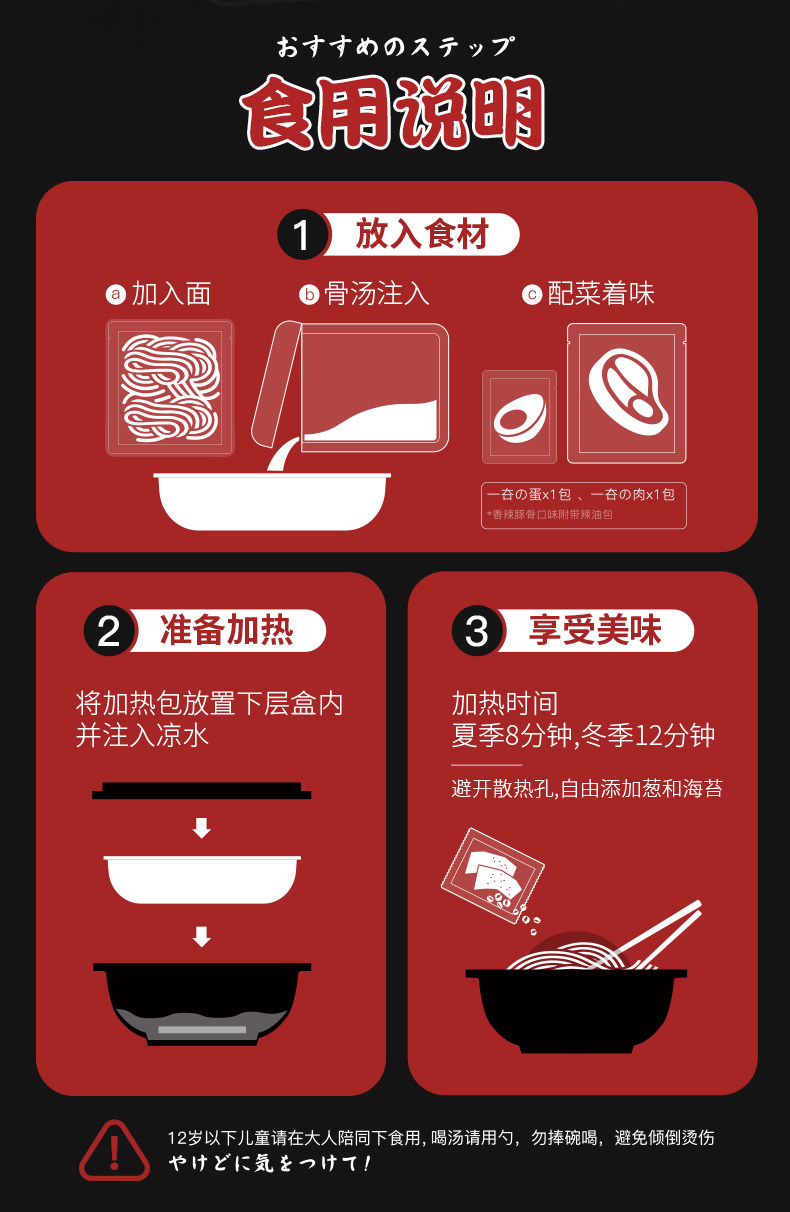 おすすめのステップ

食用说明

1 放入食材

a 加入面

b 骨汤注入

c 配菜着味

一吞の蛋x1包 、一吞の肉x1包
*香辣豚骨口味附带辣油包

2 准备加热

将加热包放置下层盒内并注入凉水

3 享受美味

加热时间
夏季8分钟,冬季12分钟

避开散热孔,自由添加葱和海苔

12岁以下儿童请在大人陪同下食用, 喝汤请用勺, 勿捧碗喝, 避免倾倒烫伤
やけどに気をつけて!