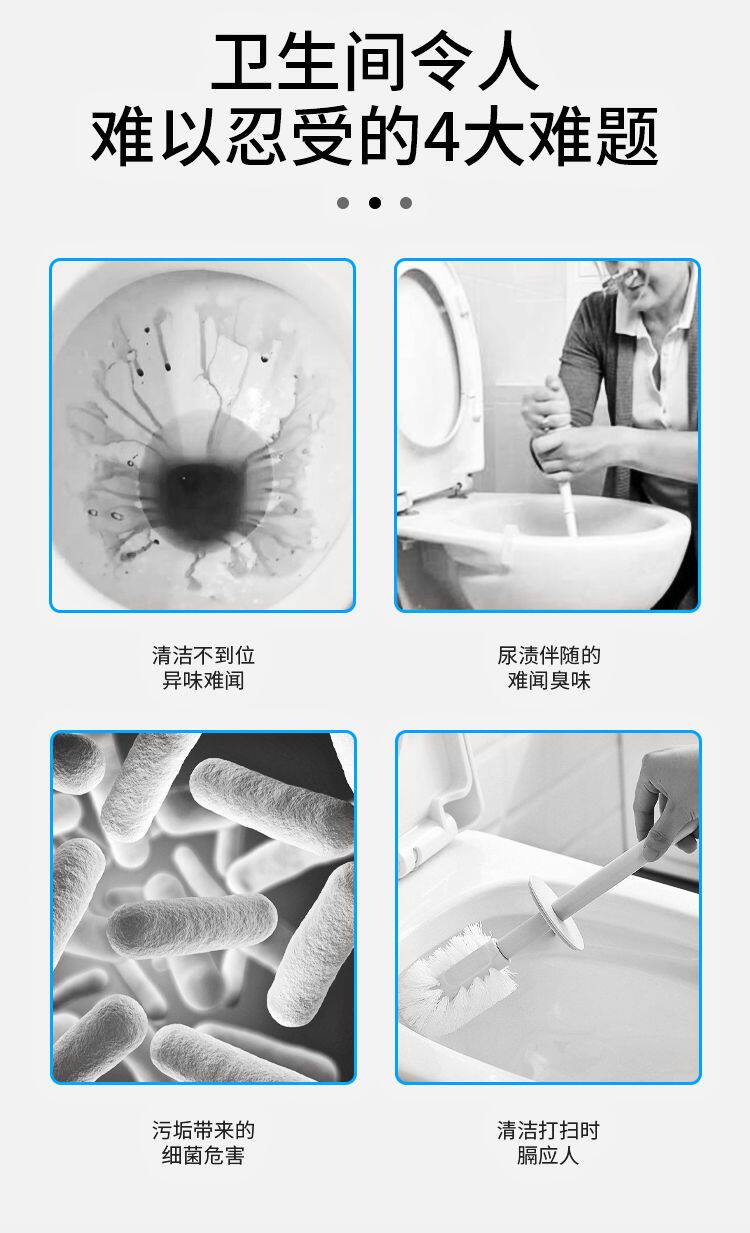 卫生间令人
难以忍受的4大难题

清洁不到位
异味难闻

尿渍伴随的
难闻臭味

污垢带来的
细菌危害

清洁打扫时
膈应人