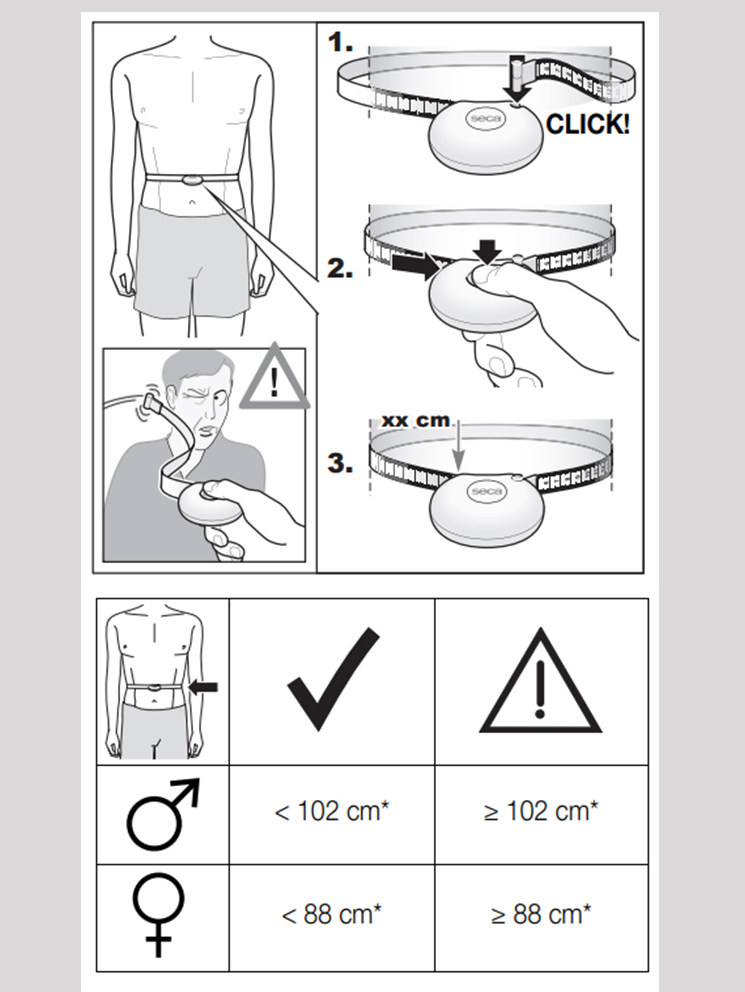 1.
seca
CLICK!

2.

xx cm
3.
seca

| | ✓ | ⚠ |
|---|---|---|
| ♂ | < 102 cm* | ≥ 102 cm* |
| ♀ | < 88 cm* | ≥ 88 cm* |