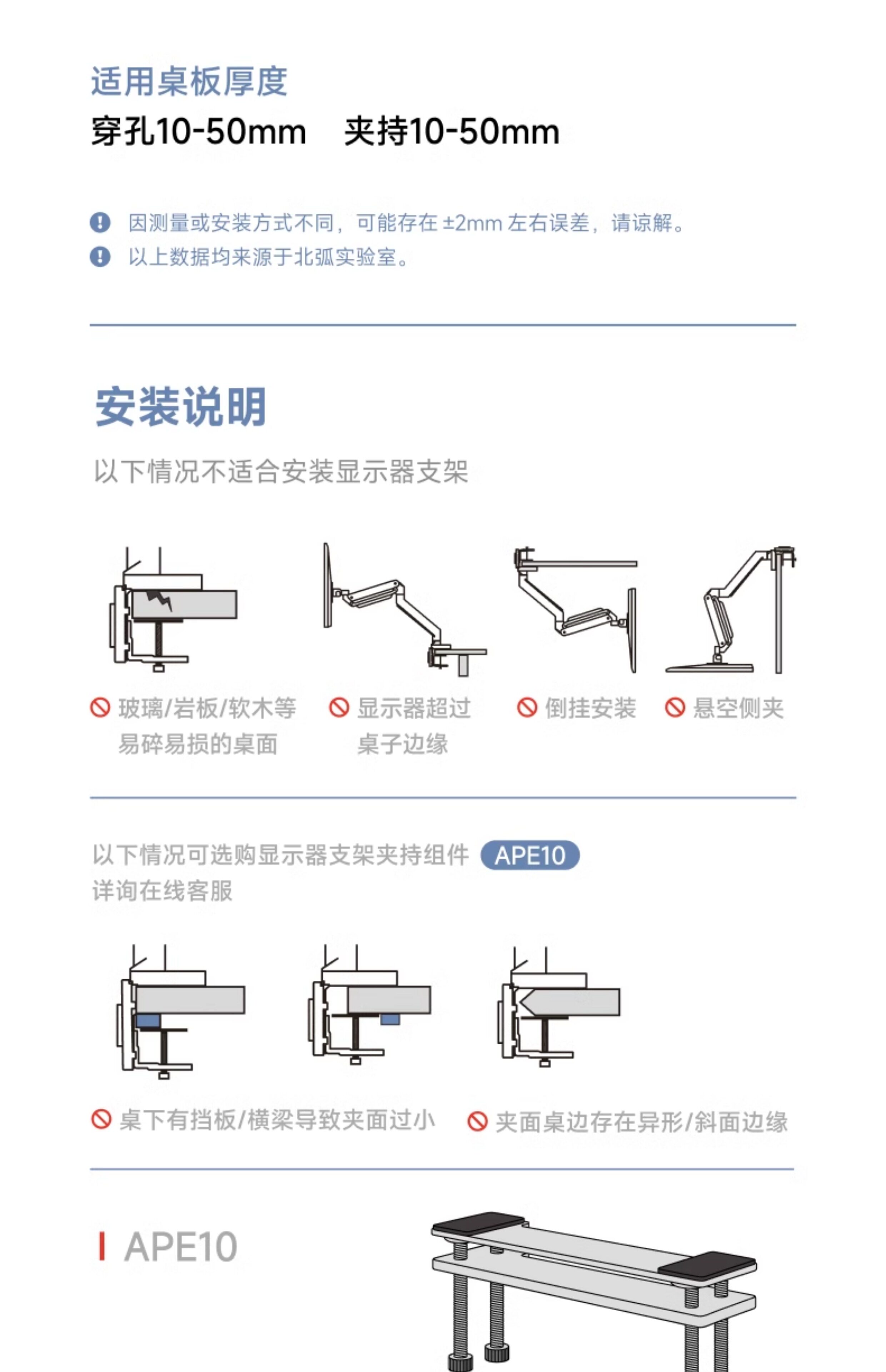 适用桌板厚度
穿孔10-50mm　夹持10-50mm

因测量或安装方式不同，可能存在 ±2mm 左右误差，请谅解。
以上数据均来源于北弧实验室。

安装说明
以下情况不适合安装显示器支架

玻璃/岩板/软木等易碎易损的桌面
显示器超过桌子边缘
倒挂安装
悬空侧夹

以下情况可选购显示器支架夹持组件 APE10
详询在线客服

桌下有挡板/横梁导致夹面过小
夹面桌边存在异形/斜面边缘

APE10