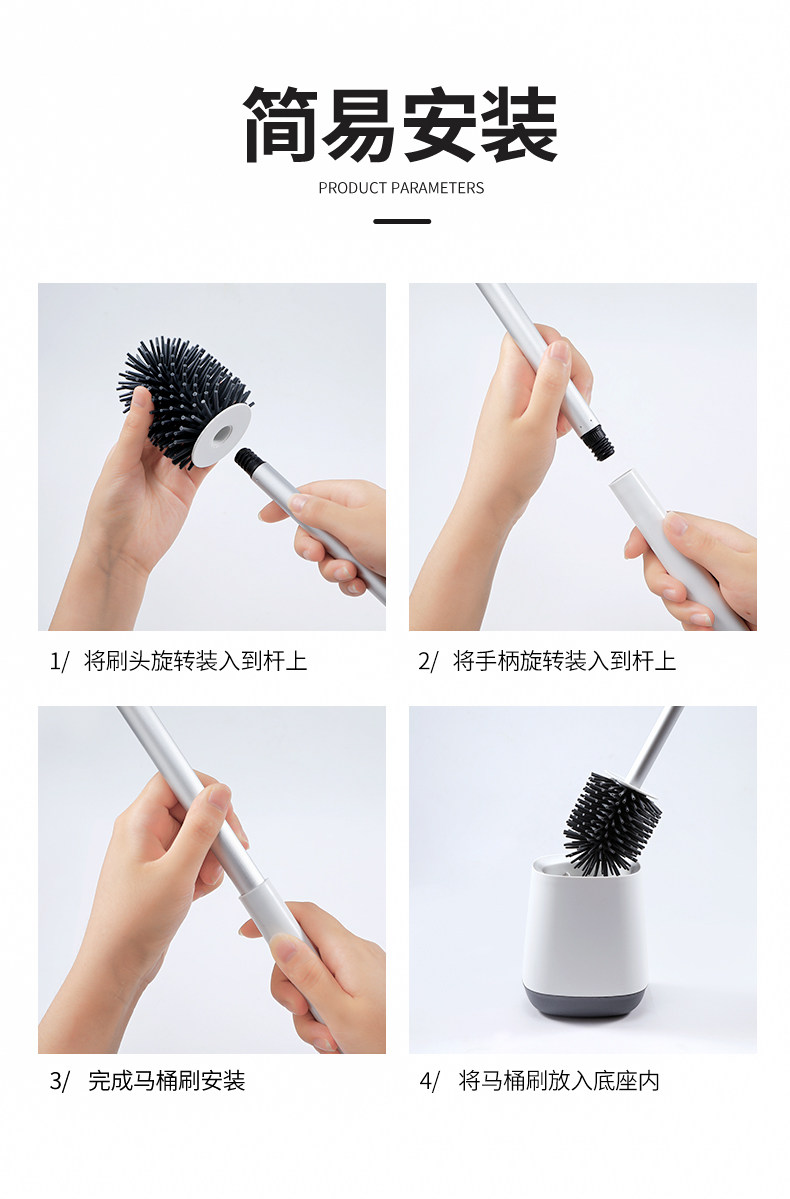 简易安装

PRODUCT PARAMETERS

1/ 将刷头旋转装入到杆上

2/ 将手柄旋转装入到杆上

3/ 完成马桶刷安装

4/ 将马桶刷放入底座内