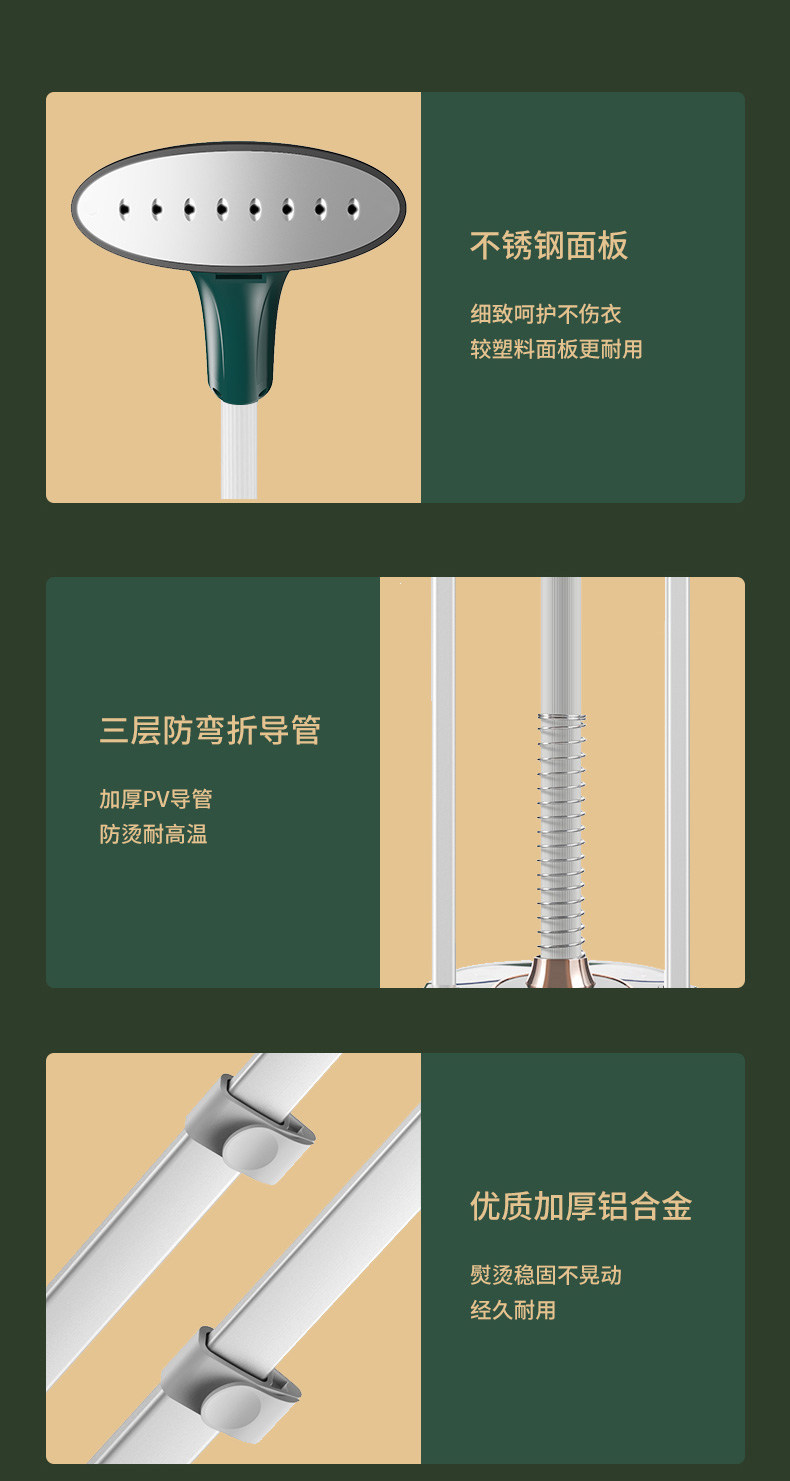 不锈钢面板

细致呵护不伤衣
较塑料面板更耐用

三层防弯折导管

加厚PV导管
防烫耐高温

优质加厚铝合金

熨烫稳固不晃动
经久耐用