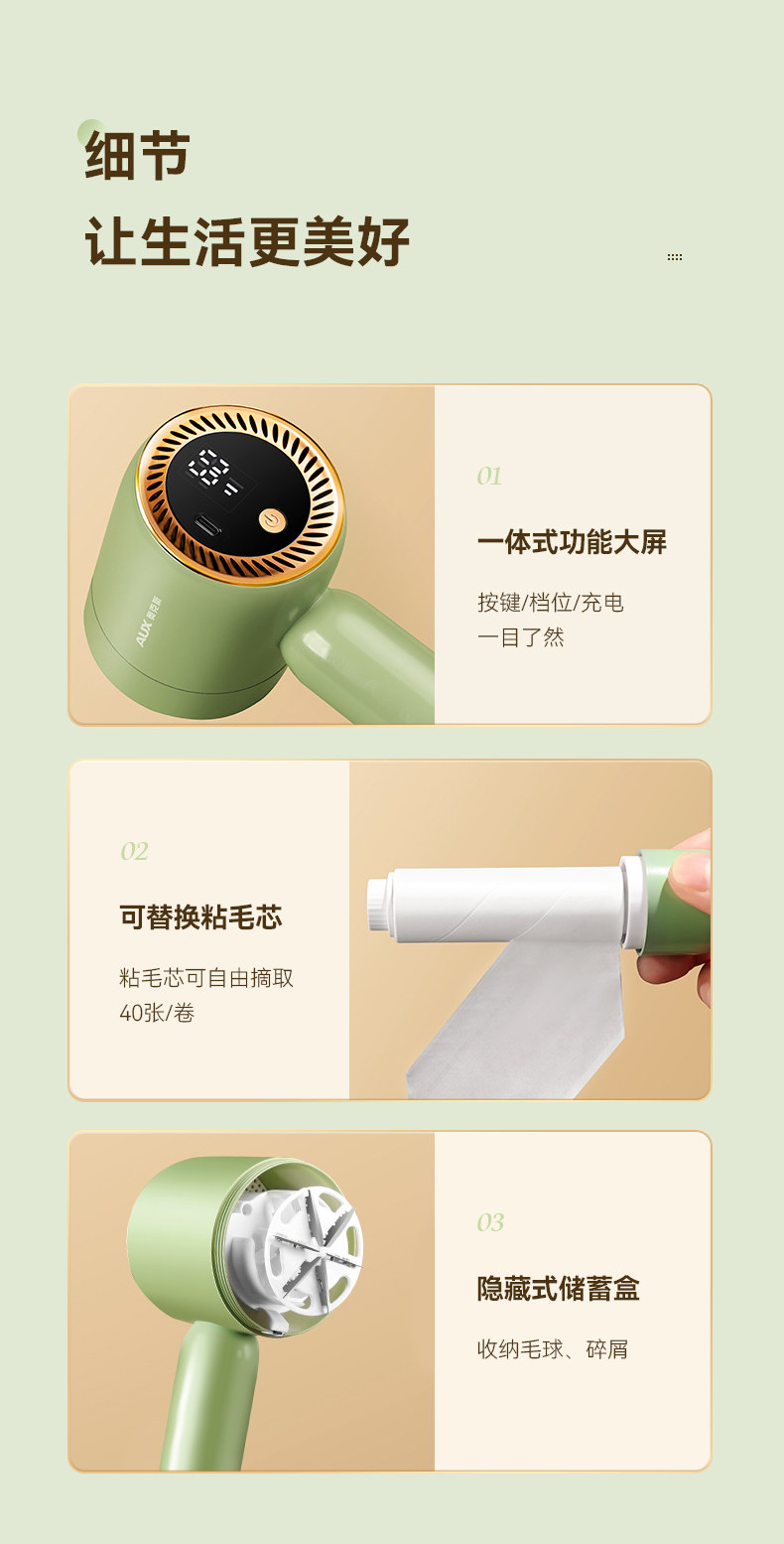 细节
让生活更美好

AUX 奥克斯

01
一体式功能大屏
按键/档位/充电
一目了然

02
可替换粘毛芯
粘毛芯可自由摘取
40张/卷

03
隐藏式储蓄盒
收纳毛球、碎屑