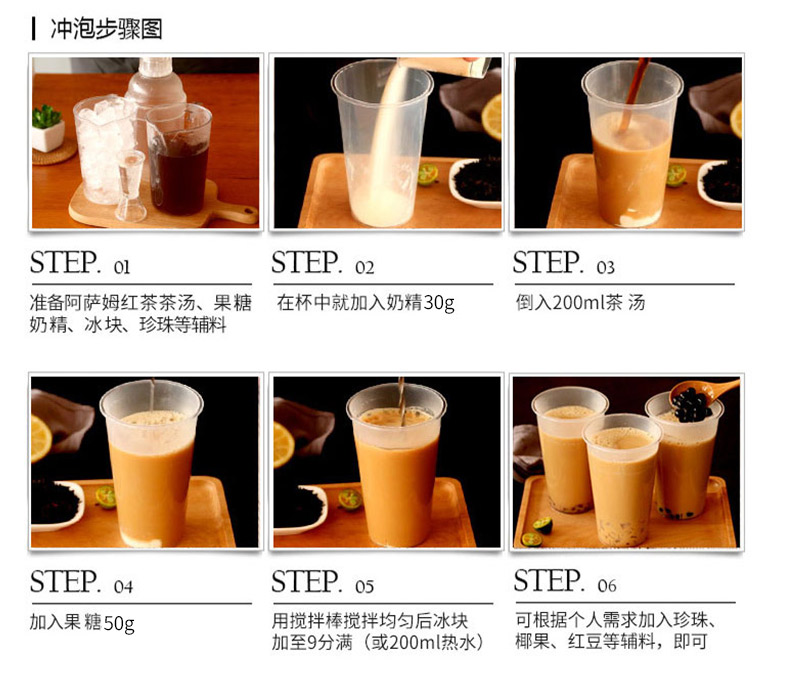 冲泡步骤图

STEP. 01
准备阿萨姆红茶茶汤、果糖奶精、冰块、珍珠等辅料

STEP. 02
在杯中就加入奶精30g

STEP. 03
倒入200ml茶 汤

STEP. 04
加入果 糖50g

STEP. 05
用搅拌棒搅拌均匀后冰块加至9分满（或200ml热水）

STEP. 06
可根据个人需求加入珍珠、椰果、红豆等辅料，即可