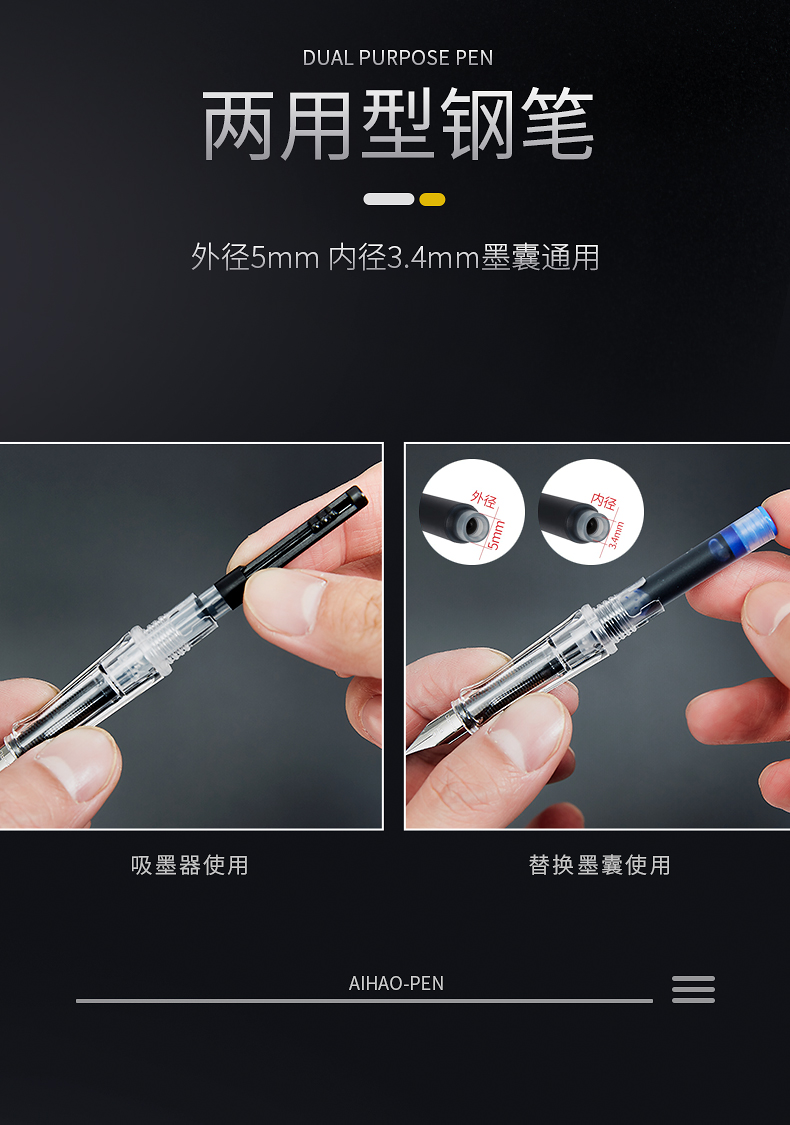 DUAL PURPOSE PEN

两用型钢笔

外径5mm 内径3.4mm墨囊通用

外径
5mm

内径
3.4mm

吸墨器使用

替换墨囊使用

AIHAO-PEN