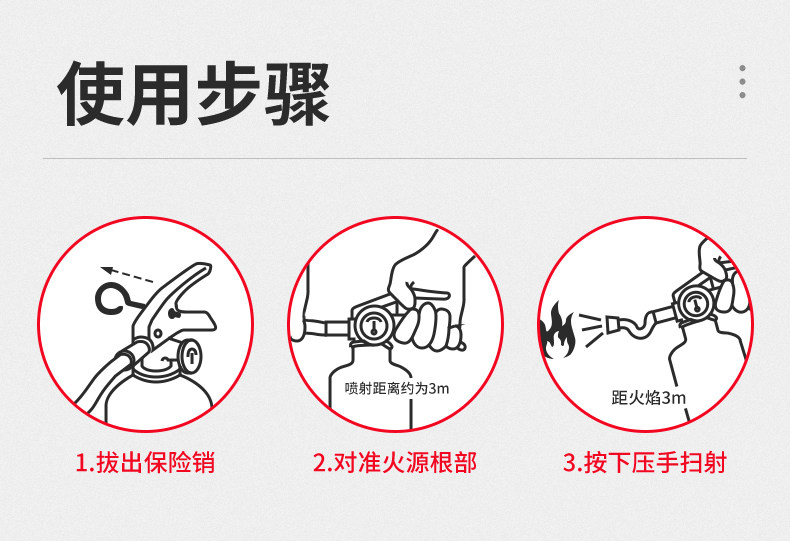 使用步骤

喷射距离约为3m

距火焰3m

1.拔出保险销

2.对准火源根部

3.按下压手扫射