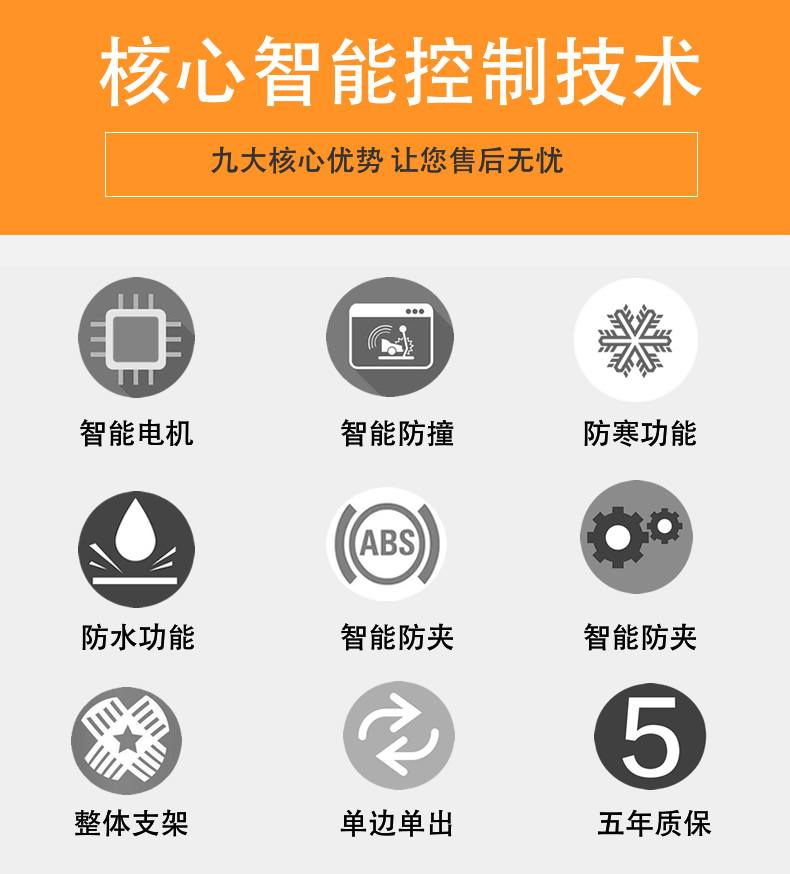 核心智能控制技术

九大核心优势 让您售后无忧

智能电机

智能防撞

防寒功能

防水功能

ABS

智能防夹

智能防夹

整体支架

单边单出

5

五年质保