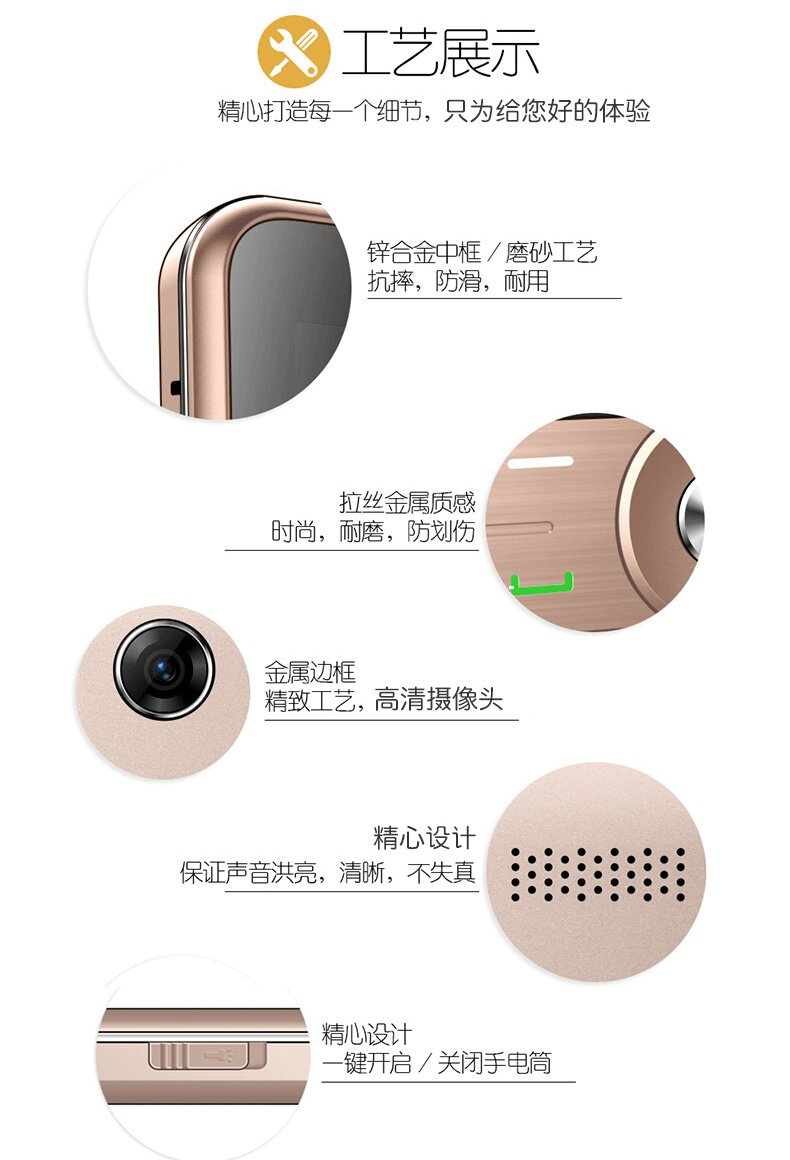 工艺展示
精心打造每一个细节，只为给您好的体验

锌合金中框 / 磨砂工艺
抗摔，防滑，耐用

拉丝金属质感
时尚，耐磨，防划伤

金属边框
精致工艺，高清摄像头

精心设计
保证声音洪亮，清晰，不失真

精心设计
一键开启 / 关闭手电筒