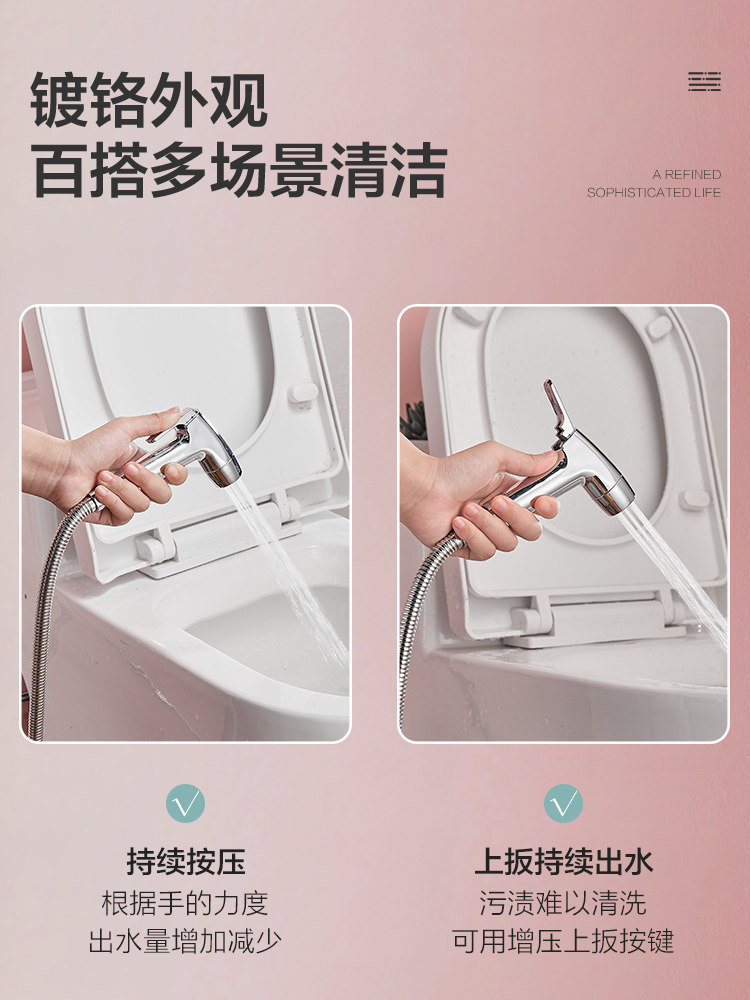 镀铬外观
百搭多场景清洁

A REFINED
SOPHISTICATED LIFE

持续按压
根据手的力度
出水量增加减少

上扳持续出水
污渍难以清洗
可用增压上扳按键