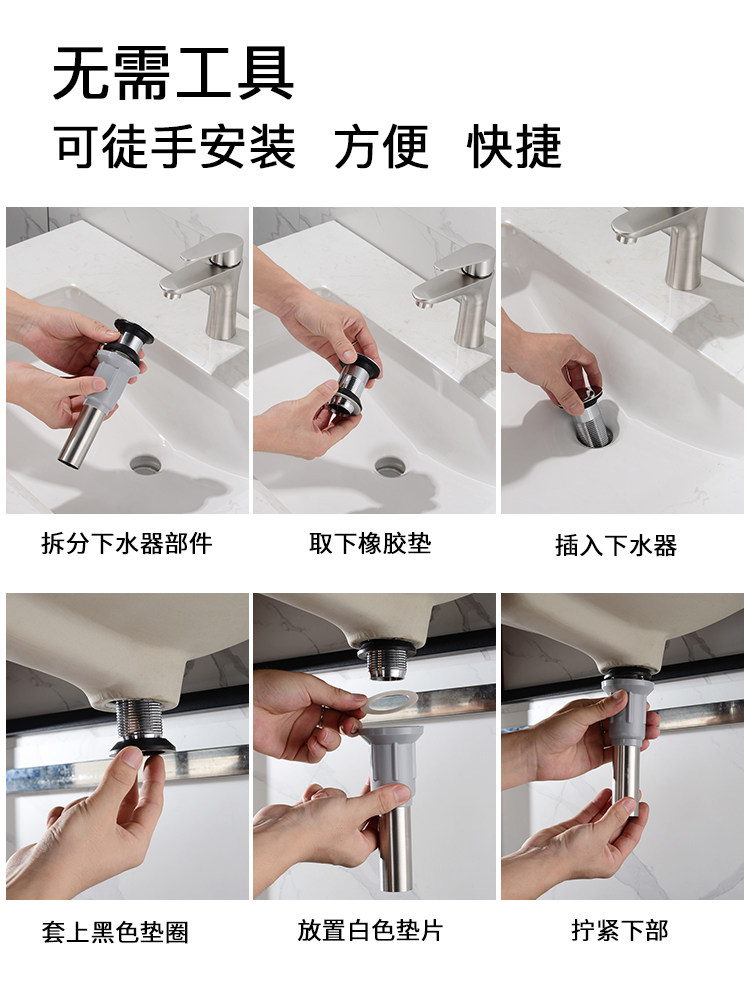 无需工具
可徒手安装 方便 快捷

拆分下水器部件

取下橡胶垫

插入下水器

套上黑色垫圈

放置白色垫片

拧紧下部