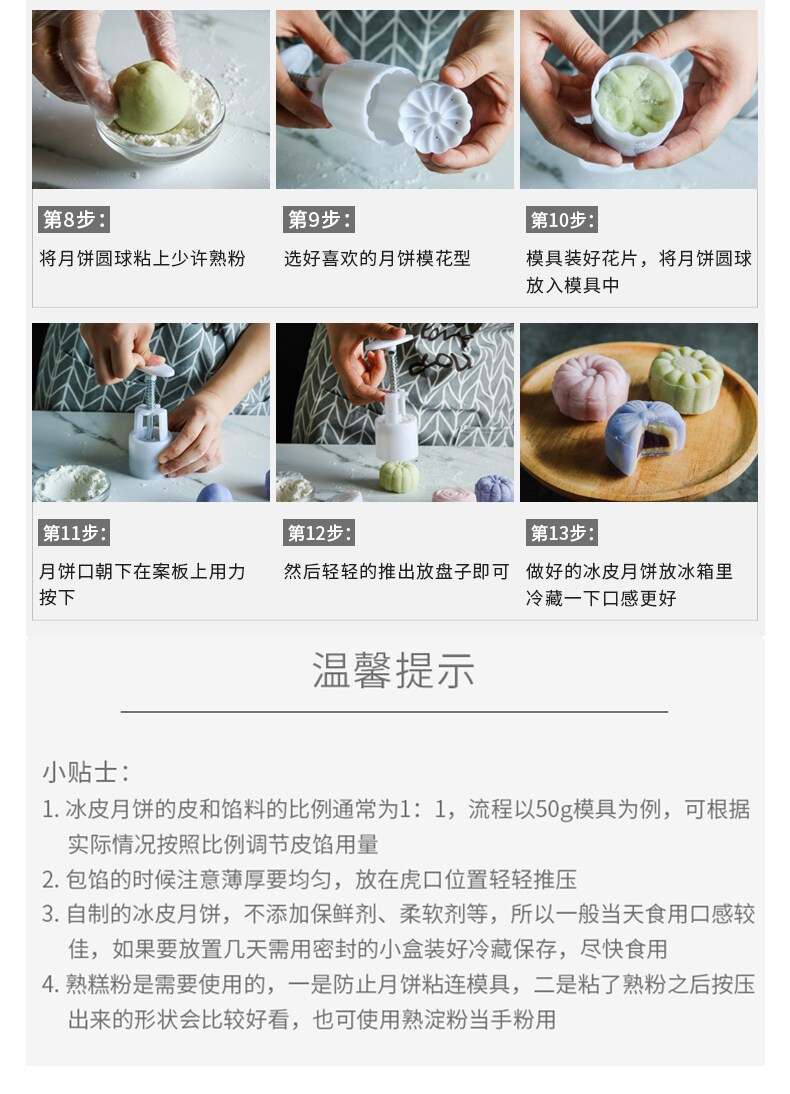 第8步：

将月饼圆球粘上少许熟粉

第9步：

选好喜欢的月饼模花型

第10步：

模具装好花片，将月饼圆球放入模具中

第11步：

月饼口朝下在案板上用力按下

第12步：

然后轻轻的推出放盘子即可

第13步：

做好的冰皮月饼放冰箱里冷藏一下口感更好

温馨提示

小贴士：

1. 冰皮月饼的皮和馅料的比例通常为1：1，流程以50g模具为例，可根据实际情况按照比例调节皮馅用量
2. 包馅的时候注意薄厚要均匀，放在虎口位置轻轻推压
3. 自制的冰皮月饼，不添加保鲜剂、柔软剂等，所以一般当天食用口感较佳，如果要放置几天需用密封的小盒装好冷藏保存，尽快食用
4. 熟糕粉是需要使用的，一是防止月饼粘连模具，二是粘了熟粉之后按压出来的形状会比较好看，也可使用熟淀粉当手粉用