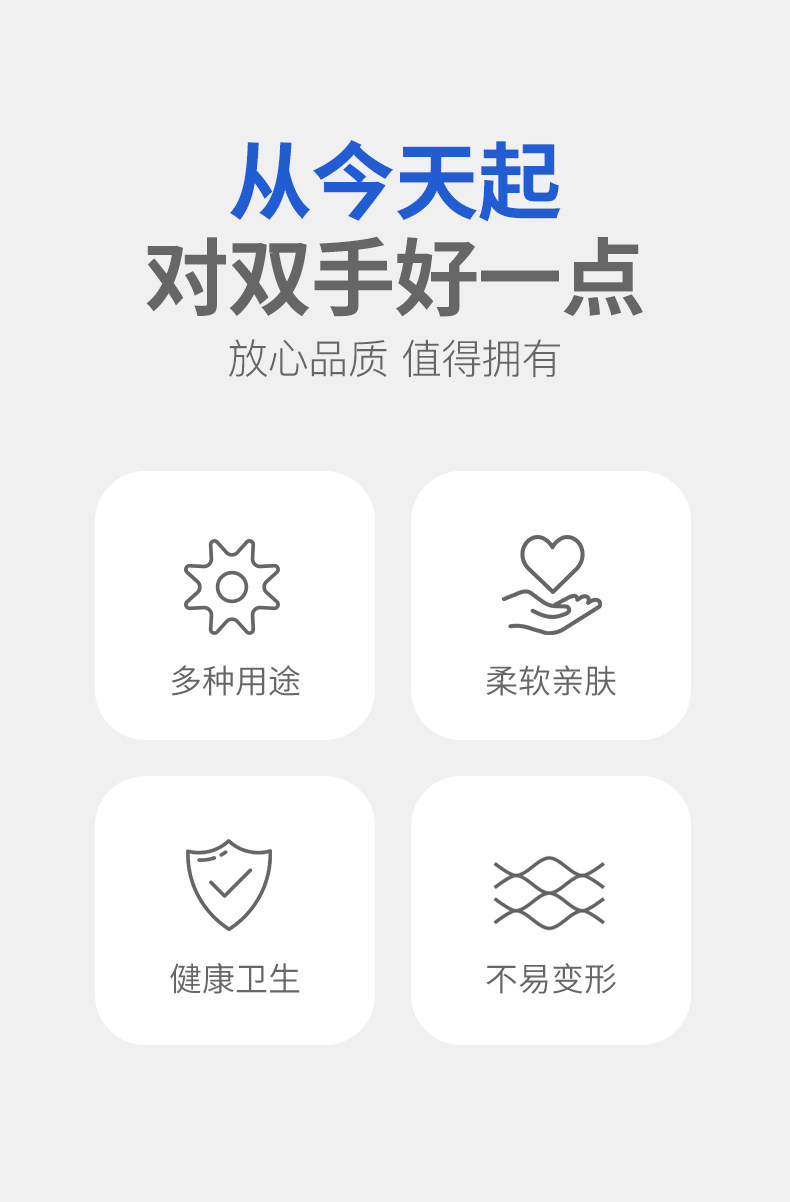 从今天起
对双手好一点
放心品质 值得拥有

多种用途

柔软亲肤

健康卫生

不易变形