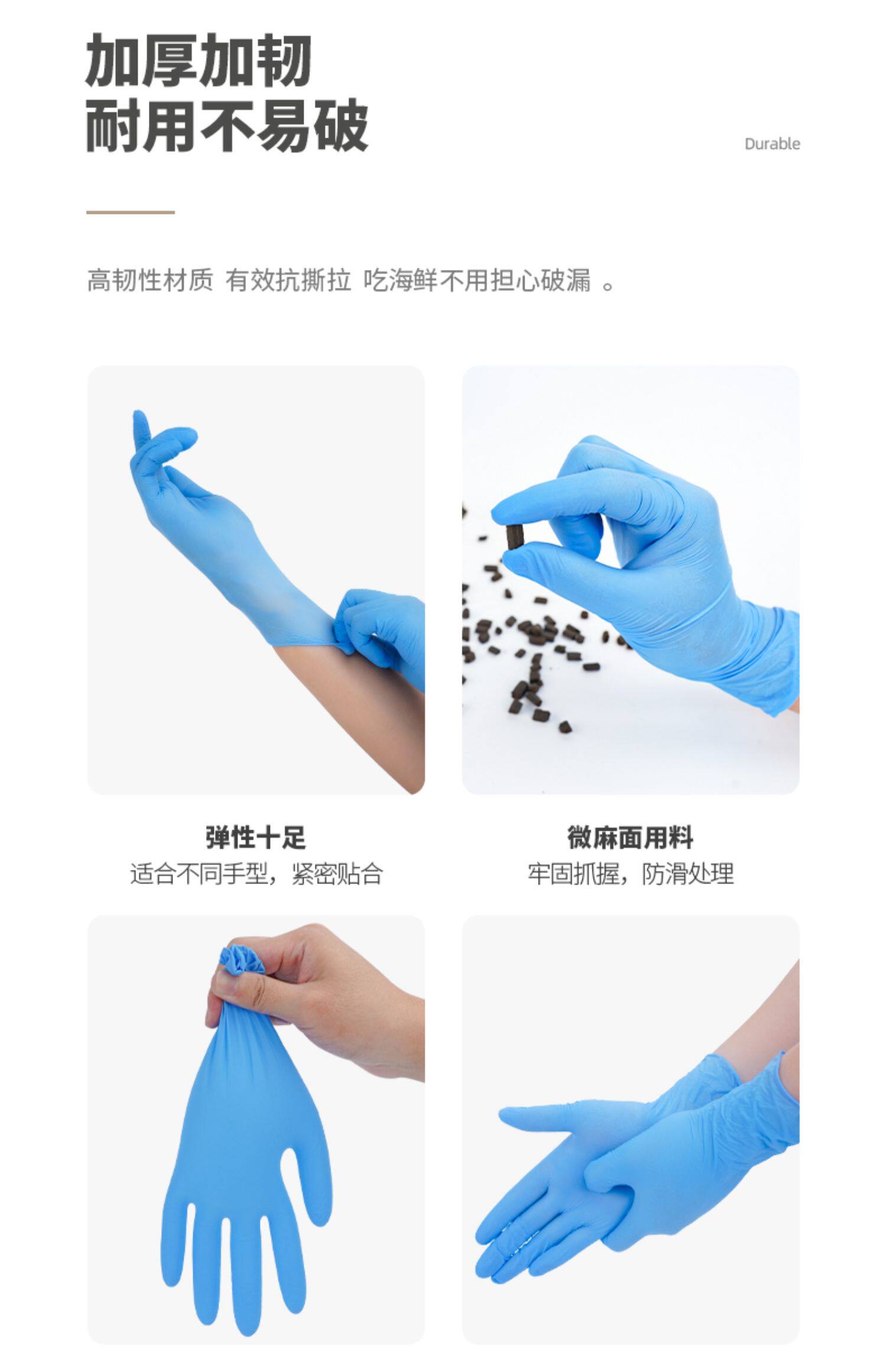 加厚加韧
耐用不易破

Durable

高韧性材质 有效抗撕拉 吃海鲜不用担心破漏 。

弹性十足
适合不同手型，紧密贴合

微麻面用料
牢固抓握，防滑处理