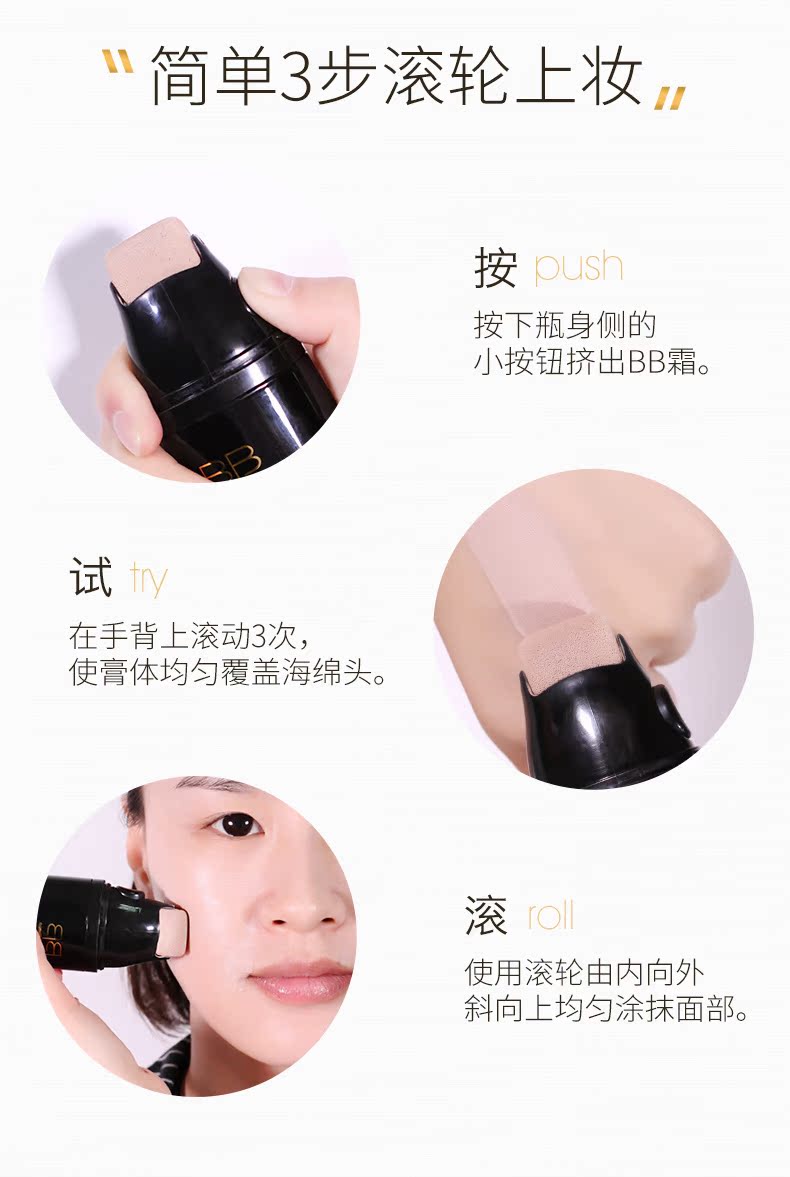 "简单3步滚轮上妆"

BB

按 push

按下瓶身侧的
小按钮挤出BB霜。

试 try

在手背上滚动3次，
使膏体均匀覆盖海绵头。

BB

滚 roll

使用滚轮由内向外
斜向上均匀涂抹面部。