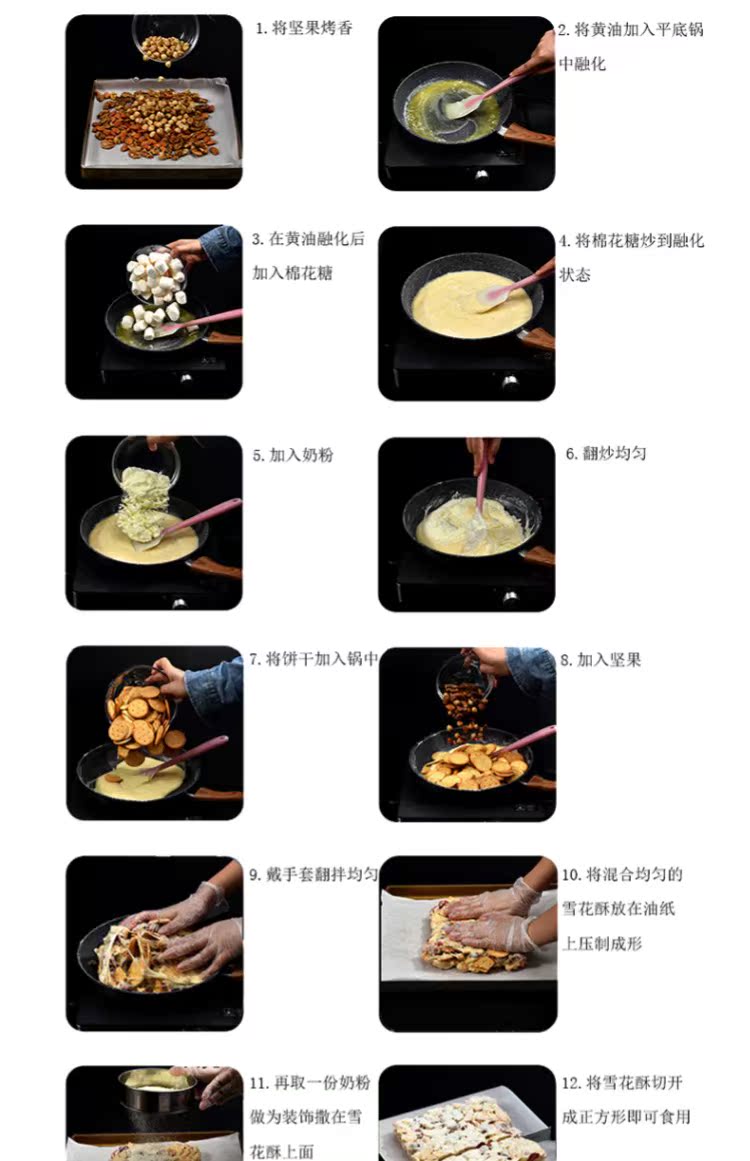 1. 将坚果烤香

2. 将黄油加入平底锅中融化

3. 在黄油融化后加入棉花糖

4. 将棉花糖炒到融化状态

5. 加入奶粉

6. 翻炒均匀

7. 将饼干加入锅中

8. 加入坚果

9. 戴手套翻拌均匀

10. 将混合均匀的雪花酥放在油纸上压制成形

11. 再取一份奶粉做为装饰撒在雪花酥上面

12. 将雪花酥切开成正方形即可食用