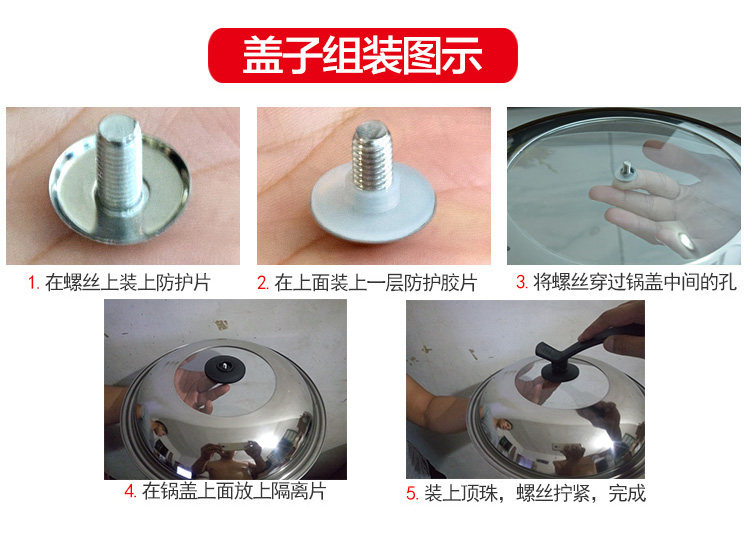 盖子组装图示

1. 在螺丝上装上防护片

2. 在上面装上一层防护胶片

3. 将螺丝穿过锅盖中间的孔

4. 在锅盖上面放上隔离片

5. 装上顶珠，螺丝拧紧，完成