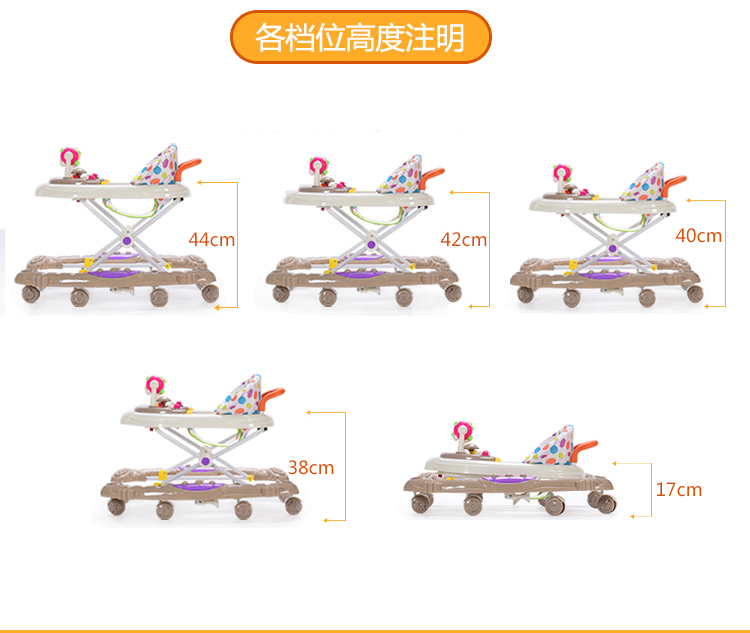 各档位高度注明

44cm

42cm

40cm

38cm

17cm