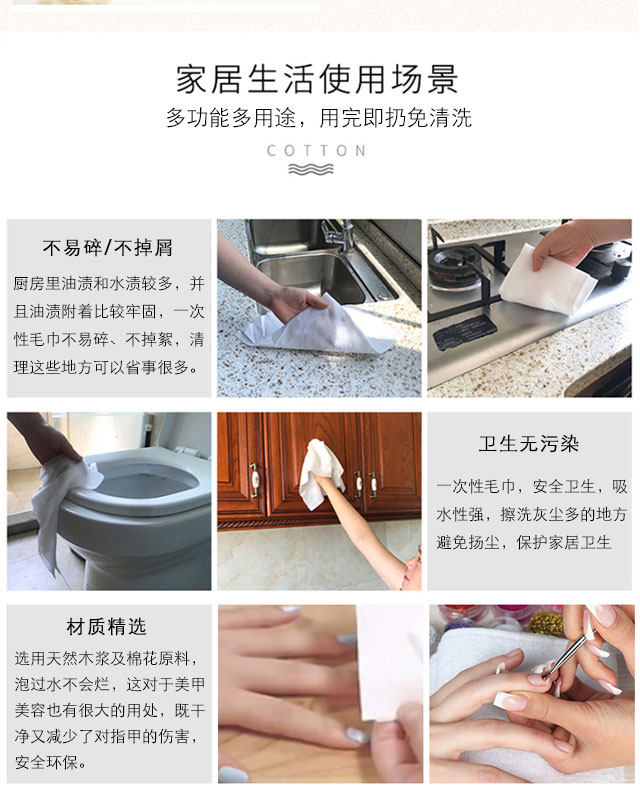 家居生活使用场景

多功能多用途，用完即扔免清洗

COTTON

不易碎/不掉屑

厨房里油渍和水渍较多，并且油渍附着比较牢固，一次性毛巾不易碎、不掉絮，清理这些地方可以省事很多。

卫生无污染

一次性毛巾，安全卫生，吸水性强，擦洗灰尘多的地方避免扬尘，保护家居卫生

材质精选

选用天然木浆及棉花原料，泡过水不会烂，这对于美甲美容也有很大的用处，既干净又减少了对指甲的伤害，安全环保。