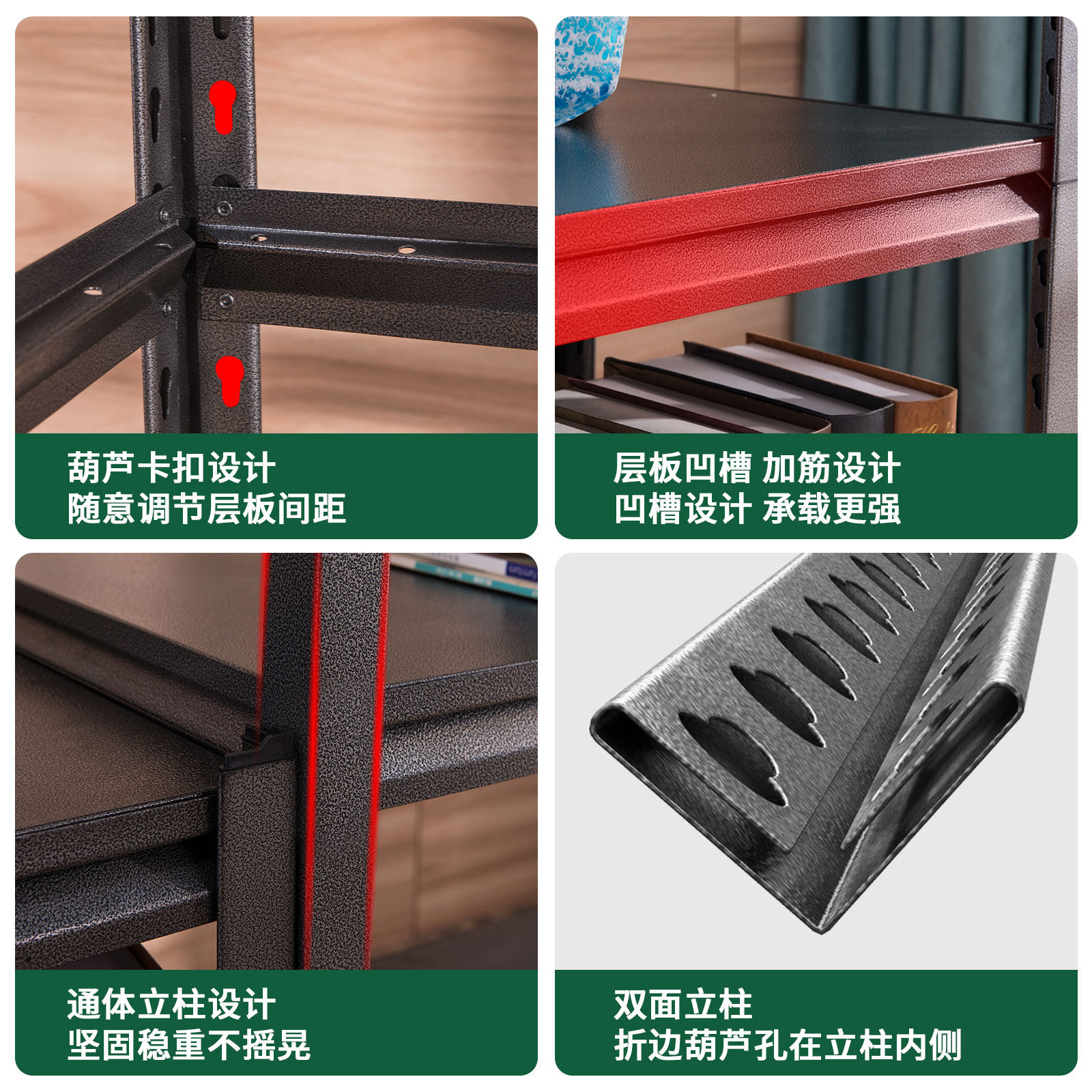 葫芦卡扣设计
随意调节层板间距

层板凹槽 加筋设计
凹槽设计 承载更强

通体立柱设计
坚固稳重不摇晃

双面立柱
折边葫芦孔在立柱内侧