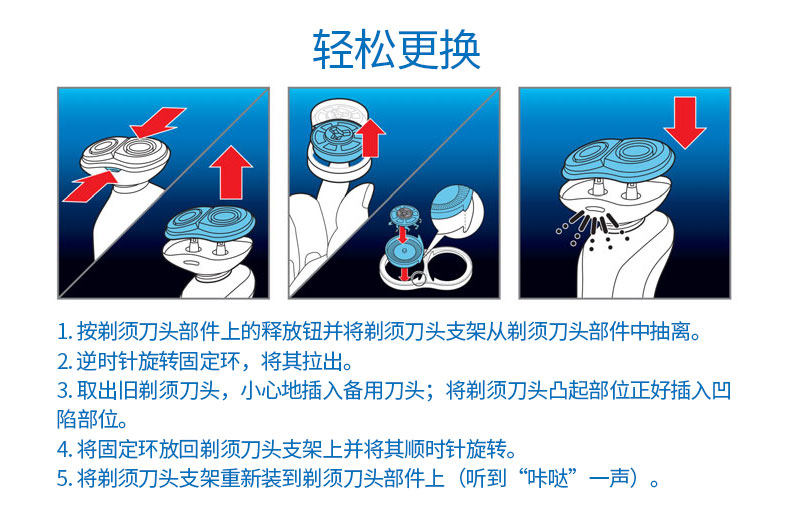 轻松更换

1. 按剃须刀头部件上的释放钮并将剃须刀头支架从剃须刀头部件中抽离。
2. 逆时针旋转固定环，将其拉出。
3. 取出旧剃须刀头，小心地插入备用刀头；将剃须刀头凸起部位正好插入凹陷部位。
4. 将固定环放回剃须刀头支架上并将其顺时针旋转。
5. 将剃须刀头支架重新装到剃须刀头部件上（听到“咔哒”一声）。