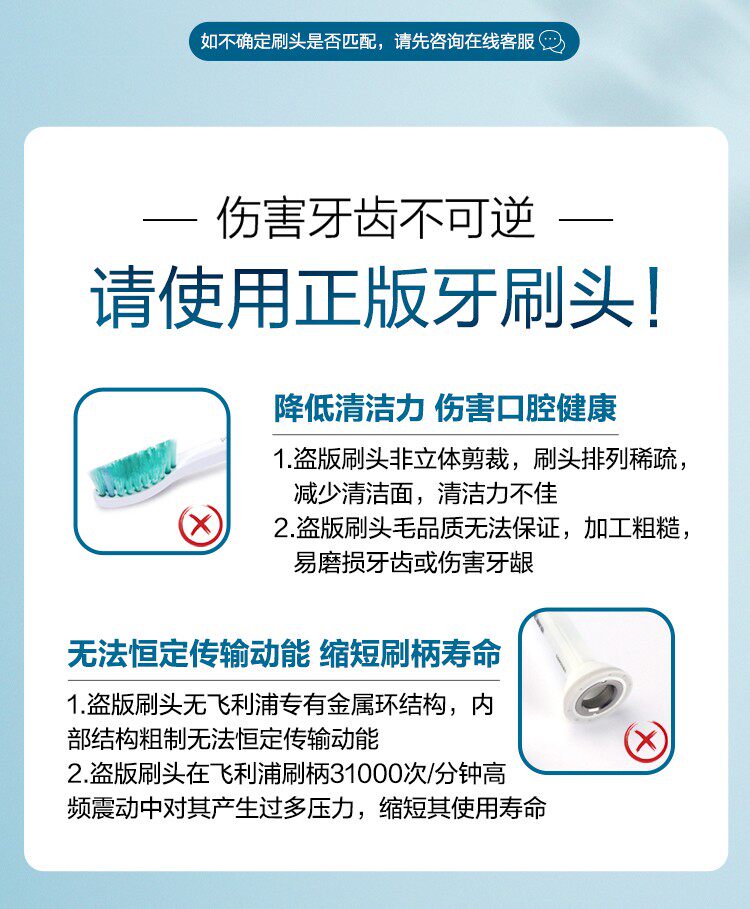 如不确定刷头是否匹配，请先咨询在线客服

— 伤害牙齿不可逆 —

请使用正版牙刷头！

降低清洁力 伤害口腔健康

1.盗版刷头非立体剪裁，刷头排列稀疏，减少清洁面，清洁力不佳

2.盗版刷头毛品质无法保证，加工粗糙，易磨损牙齿或伤害牙龈

无法恒定传输动能 缩短刷柄寿命

1.盗版刷头无飞利浦专有金属环结构，内部结构粗制无法恒定传输动能

2.盗版刷头在飞利浦刷柄31000次/分钟高频震动中对其产生过多压力，缩短其使用寿命