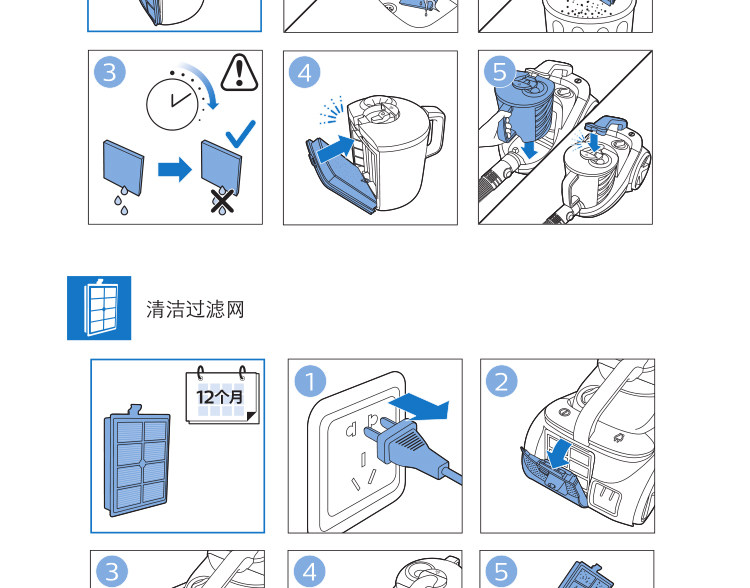 3

4

5

清洁过滤网

12个月

1

2

3

4

5