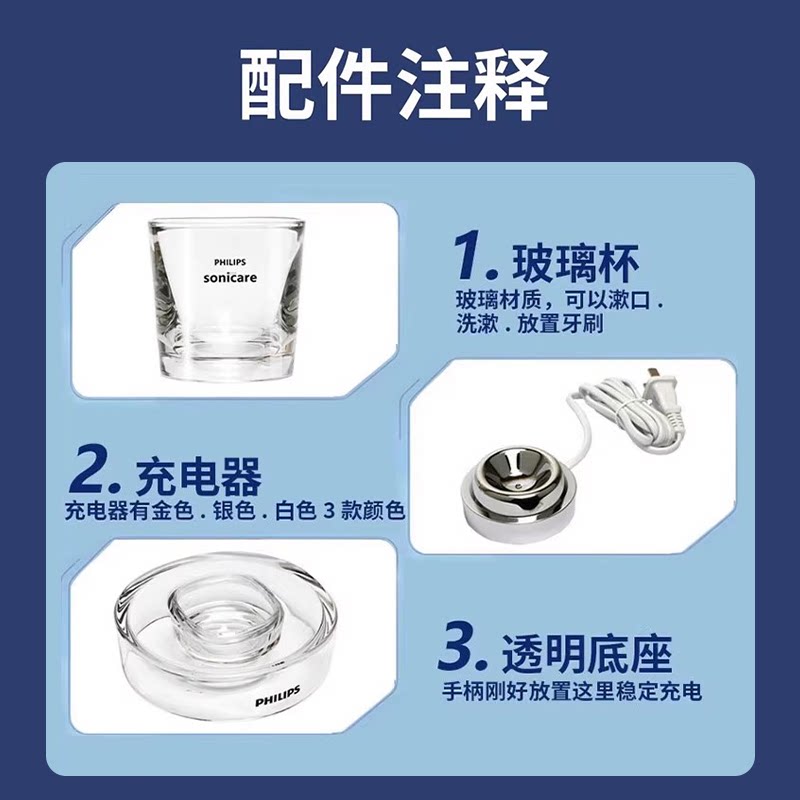 配件注释

PHILIPS
sonicare

1. 玻璃杯
玻璃材质，可以漱口．洗漱．放置牙刷

2. 充电器
充电器有金色．银色．白色 3 款颜色

PHILIPS

3. 透明底座
手柄刚好放置这里稳定充电