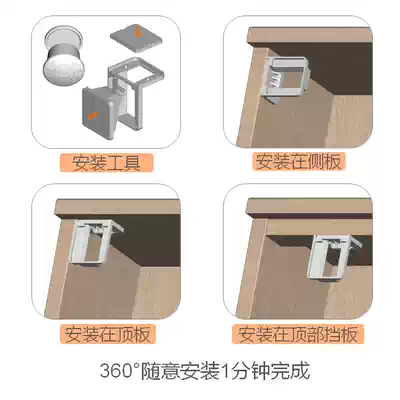 安装工具

安装在侧板

安装在顶板

安装在顶部挡板

360°随意安装1分钟完成