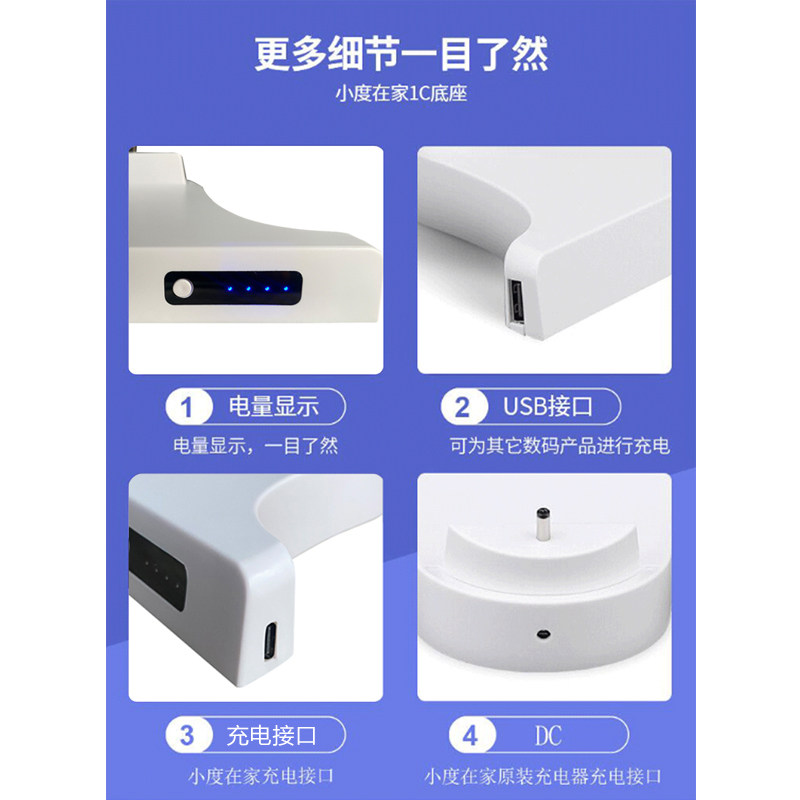 更多细节一目了然

小度在家1C底座

1 电量显示

电量显示，一目了然

2 USB接口

可为其它数码产品进行充电

3 充电接口

小度在家充电接口

4 DC

小度在家原装充电器充电接口