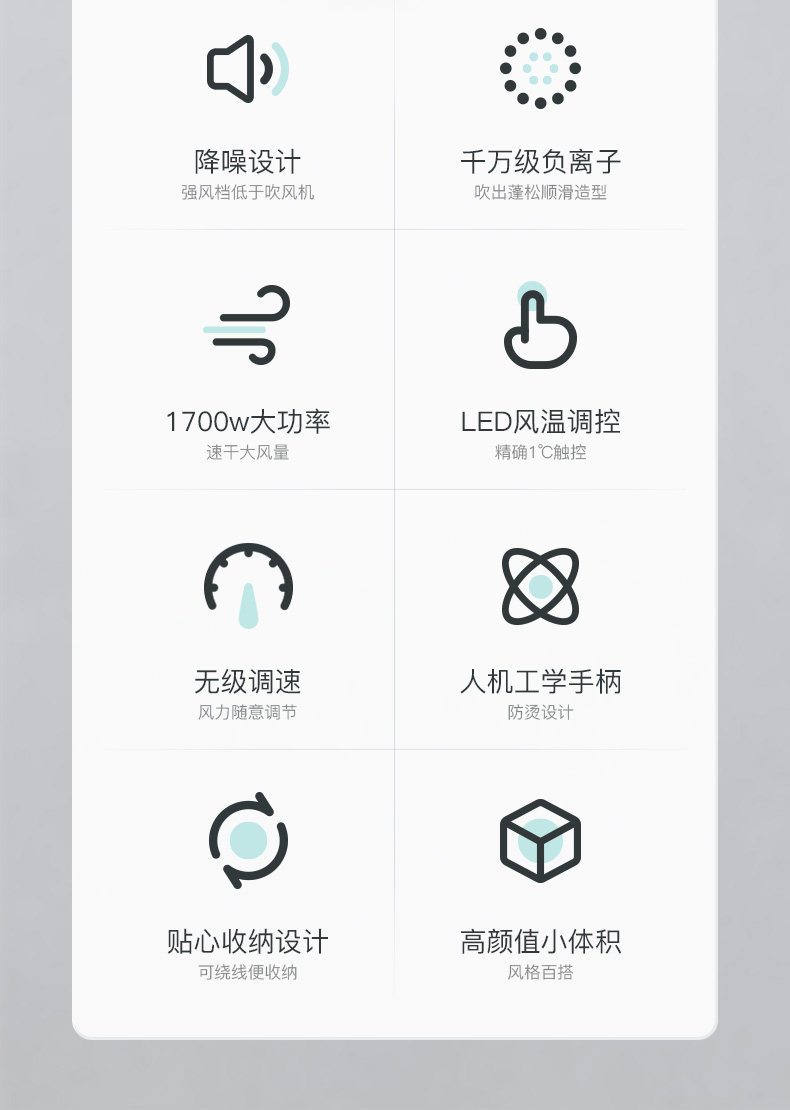 降噪设计
强风档低于吹风机

千万级负离子
吹出蓬松顺滑造型

1700w大功率
速干大风量

LED风温调控
精确1℃触控

无级调速
风力随意调节

人机工学手柄
防烫设计

贴心收纳设计
可绕线便收纳

高颜值小体积
风格百搭