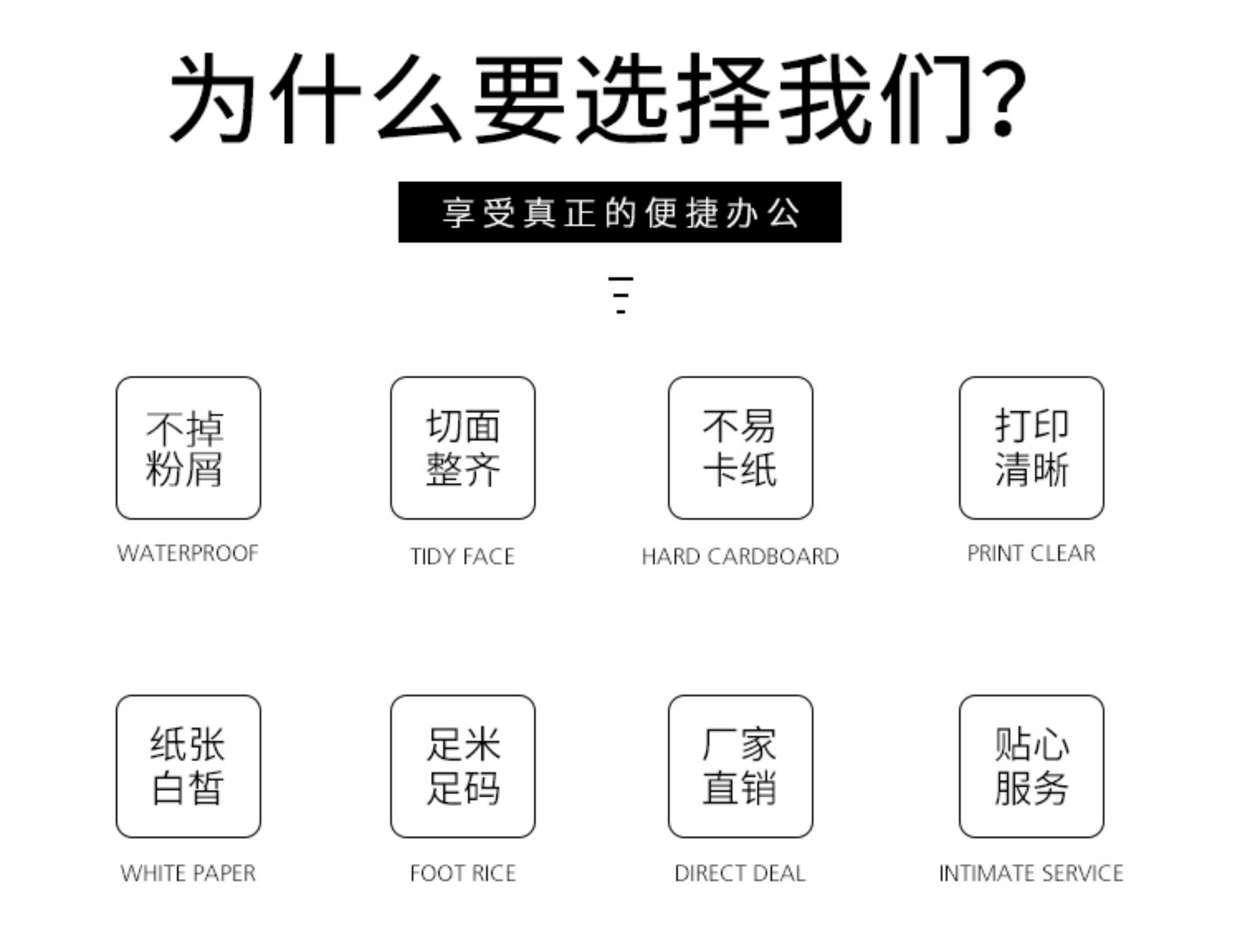 为什么要选择我们?

享受真正的便捷办公

不掉
粉屑

WATERPROOF

切面
整齐

TIDY FACE

不易
卡纸

HARD CARDBOARD

打印
清晰

PRINT CLEAR

纸张
白皙

WHITE PAPER

足米
足码

FOOT RICE

厂家
直销

DIRECT DEAL

贴心
服务

INTIMATE SERVICE