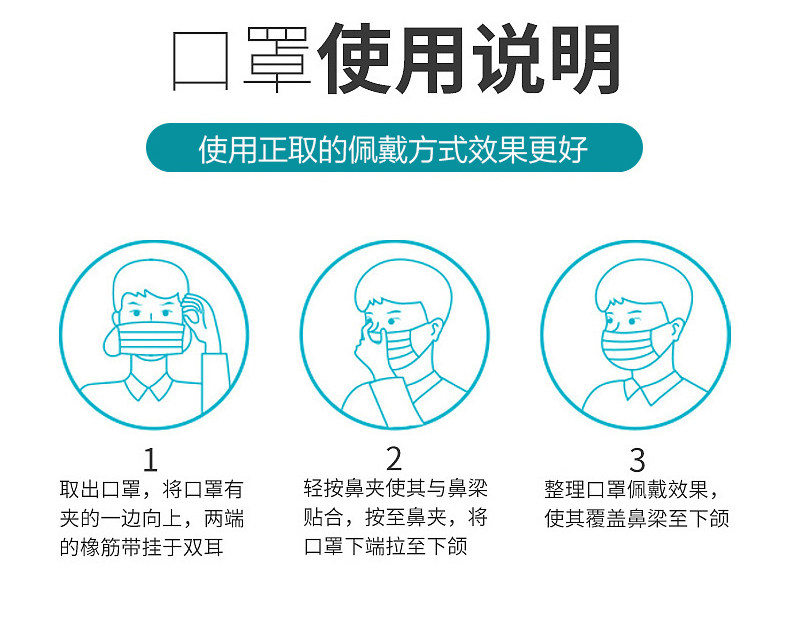 口罩使用说明

使用正取的佩戴方式效果更好

1
取出口罩，将口罩有夹的一边向上，两端的橡筋带挂于双耳

2
轻按鼻夹使其与鼻梁贴合，按至鼻夹，将口罩下端拉至下颌

3
整理口罩佩戴效果，使其覆盖鼻梁至下颌