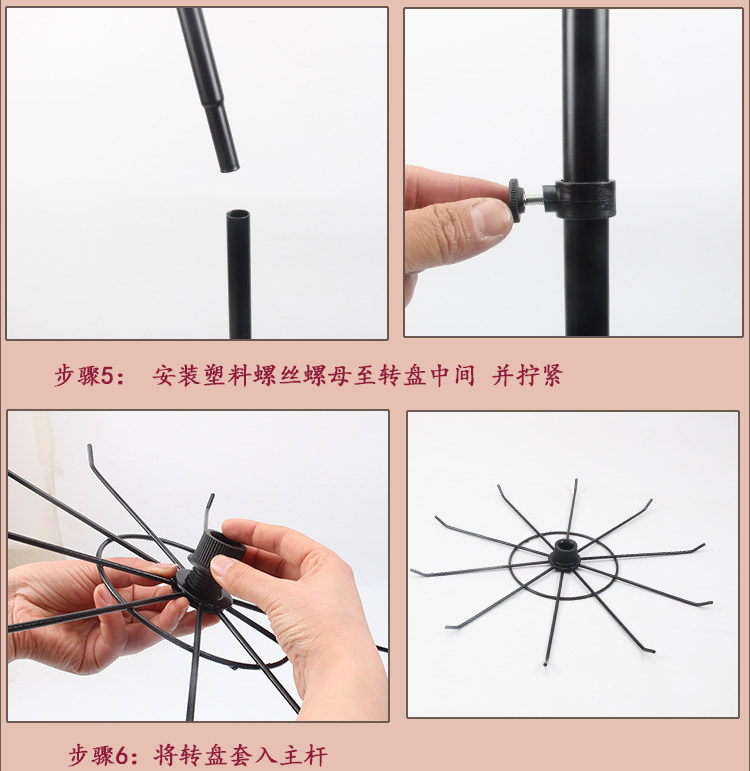 步骤5： 安装塑料螺丝螺母至转盘中间 并拧紧

步骤6：将转盘套入主杆