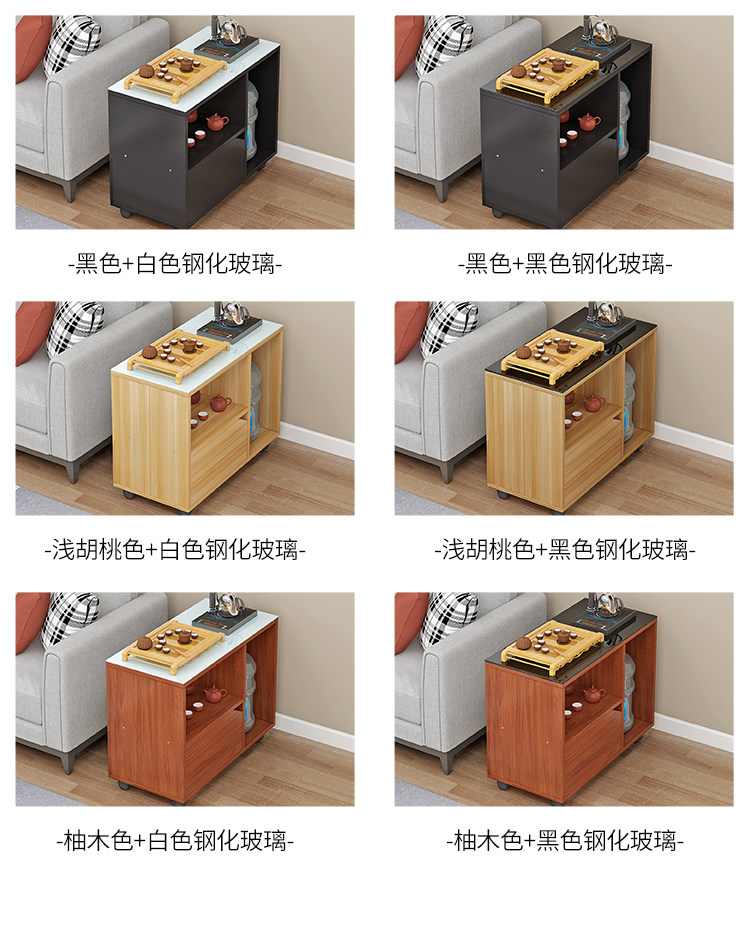 -黑色+白色钢化玻璃-

-黑色+黑色钢化玻璃-

-浅胡桃色+白色钢化玻璃-

-浅胡桃色+黑色钢化玻璃-

-柚木色+白色钢化玻璃-

-柚木色+黑色钢化玻璃-