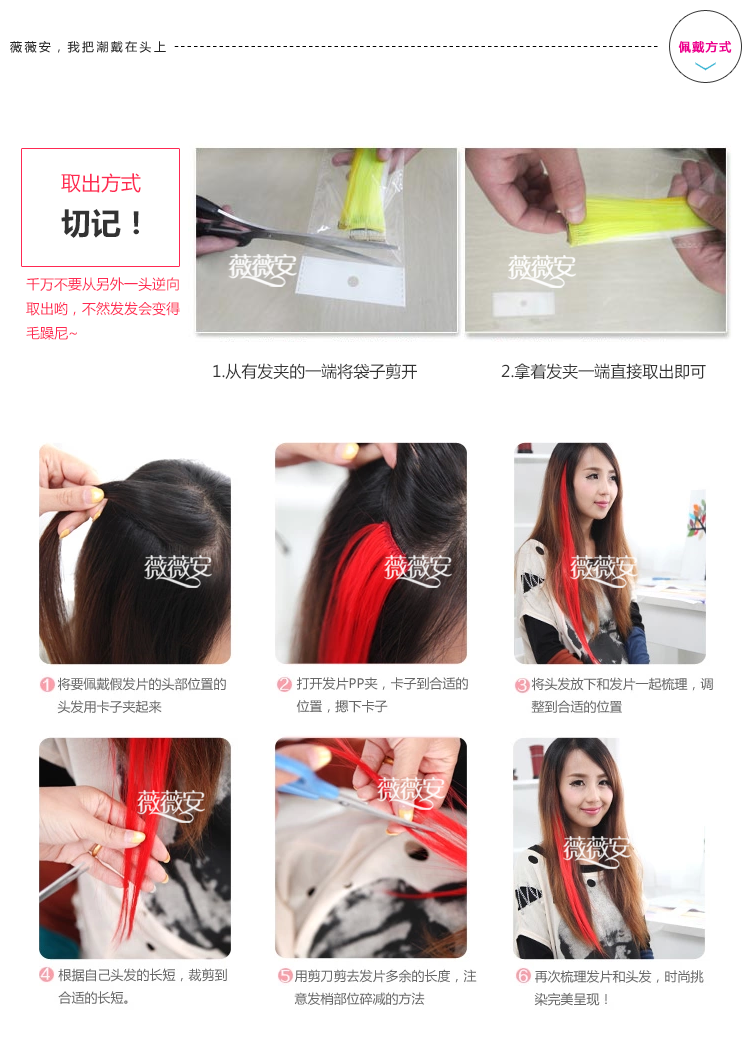 薇薇安，我把潮戴在头上

佩戴方式

取出方式

切记！

千万不要从另外一头逆向取出哟，不然发发会变得毛躁尼~

薇薇安

薇薇安

1.从有发夹的一端将袋子剪开

2.拿着发夹一端直接取出即可

薇薇安

薇薇安

薇薇安

1 将要佩戴假发片的头部位置的头发用卡子夹起来

2 打开发片PP夹，卡子到合适的位置，摁下卡子

3 将头发放下和发片一起梳理，调整到合适的位置

薇薇安

薇薇安

薇薇安

4 根据自己头发的长短，裁剪到合适的长短。

5 用剪刀剪去发片多余的长度，注意发梢部位碎减的方法

6 再次梳理发片和头发，时尚挑染完美呈现！