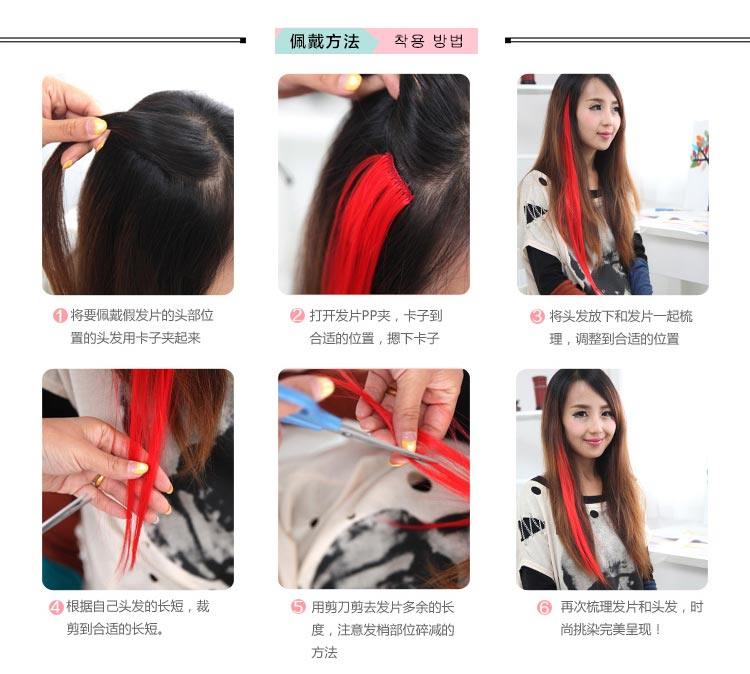 佩戴方法 착용 방법

1 将要佩戴假发片的头部位置的头发用卡子夹起来

2 打开发片PP夹，卡子到合适的位置，摁下卡子

3 将头发放下和发片一起梳理，调整到合适的位置

4 根据自己头发的长短，裁剪到合适的长短。

5 用剪刀剪去发片多余的长度，注意发梢部位碎减的方法

6 再次梳理发片和头发，时尚挑染完美呈现！