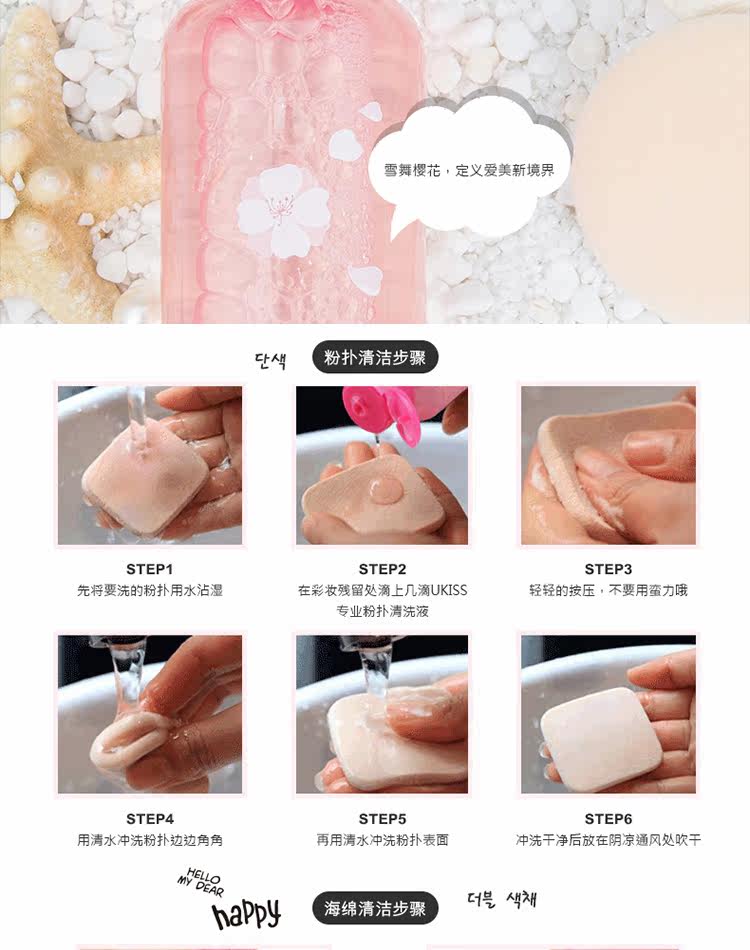 雪舞樱花，定义爱美新境界

단색

粉扑清洁步骤

STEP1
先将要洗的粉扑用水沾湿

STEP2
在彩妆残留处滴上几滴UKISS专业粉扑清洗液

STEP3
轻轻的按压，不要用蛮力哦

STEP4
用清水冲洗粉扑边边角角

STEP5
再用清水冲洗粉扑表面

STEP6
冲洗干净后放在阴凉通风处吹干

HELLO MY DEAR
happy

海绵清洁步骤

더블 색채