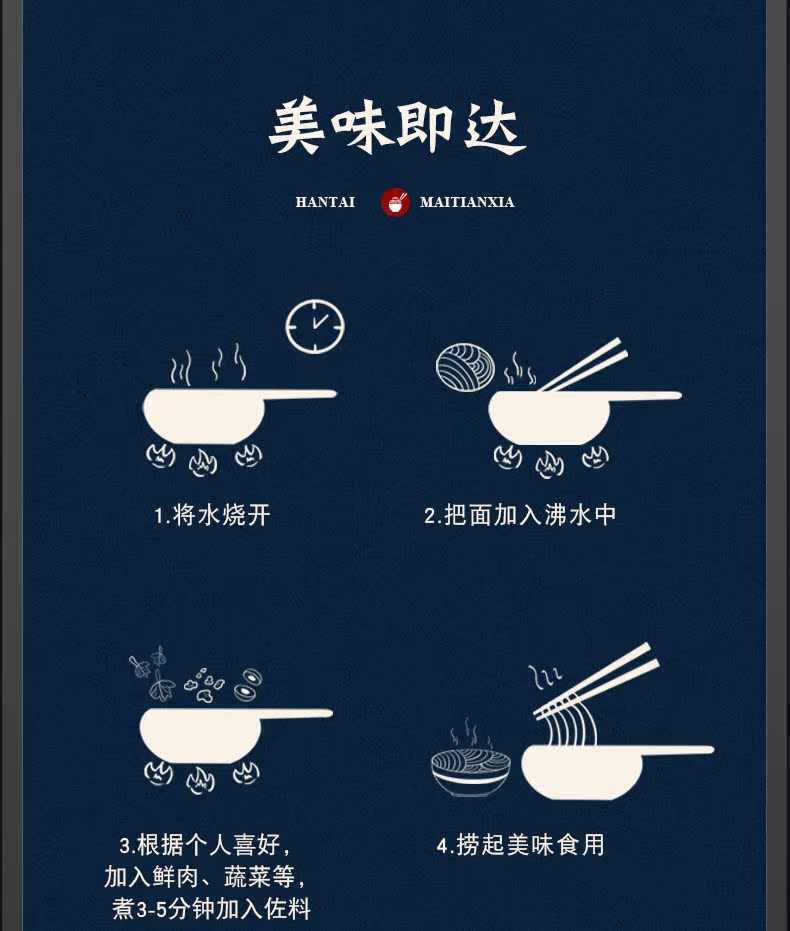 美味即达

HANTAI MAITIANXIA

1.将水烧开

2.把面加入沸水中

3.根据个人喜好，加入鲜肉、蔬菜等，煮3-5分钟加入佐料

4.捞起美味食用