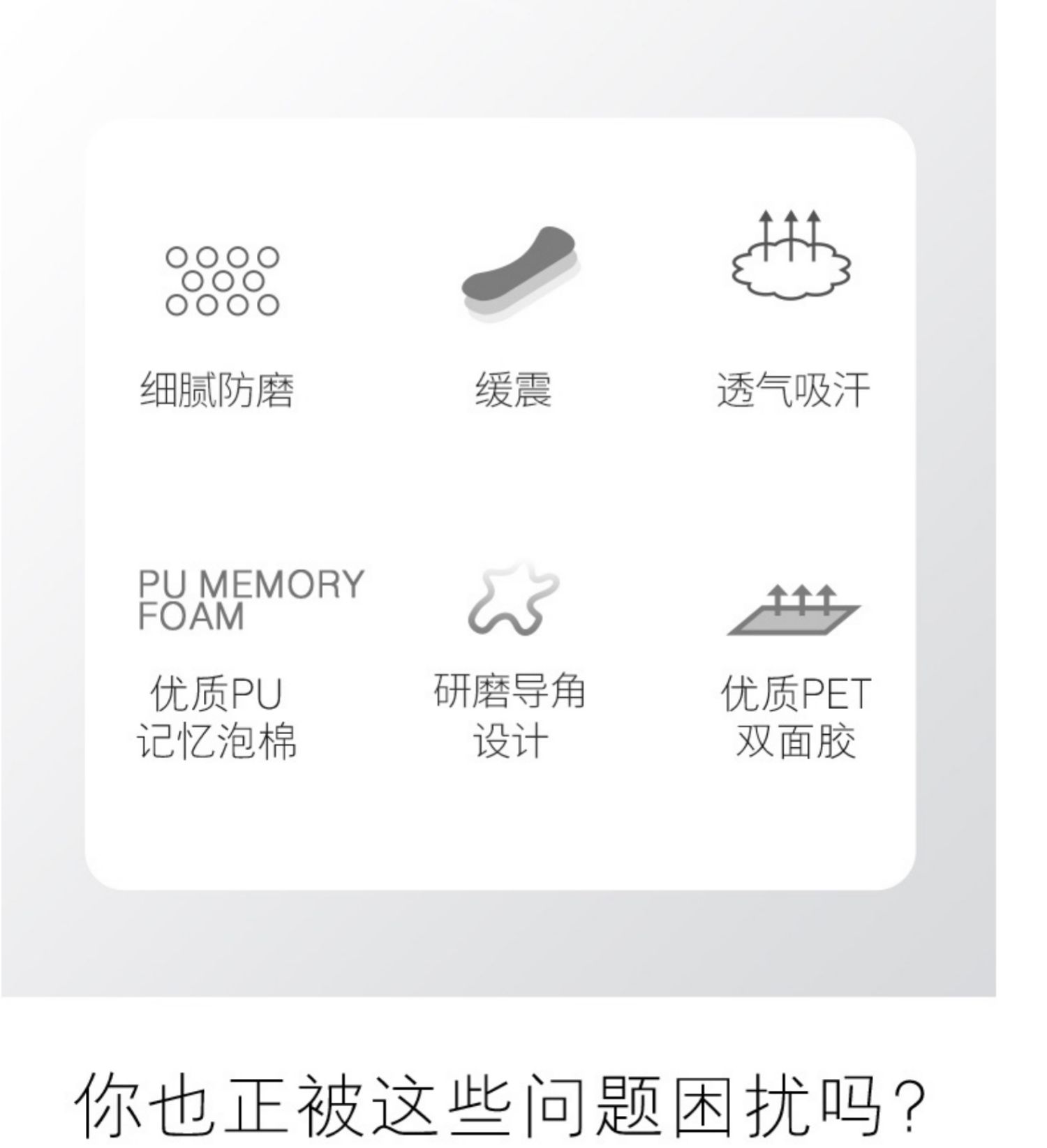 细腻防磨

缓震

透气吸汗

PU MEMORY
FOAM

优质PU
记忆泡棉

研磨导角
设计

优质PET
双面胶

你也正被这些问题困扰吗?