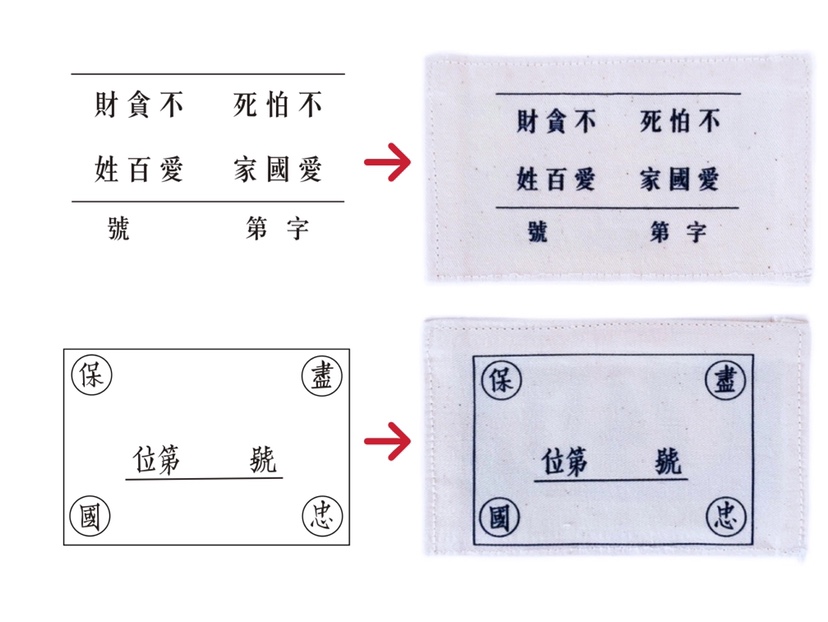 財貪不　死怕不
姓百愛　家國愛
號　第字

財貪不　死怕不
姓百愛　家國愛
號　第字

保　盡
位第　號
國　忠

保　盡
位第　號
國　忠