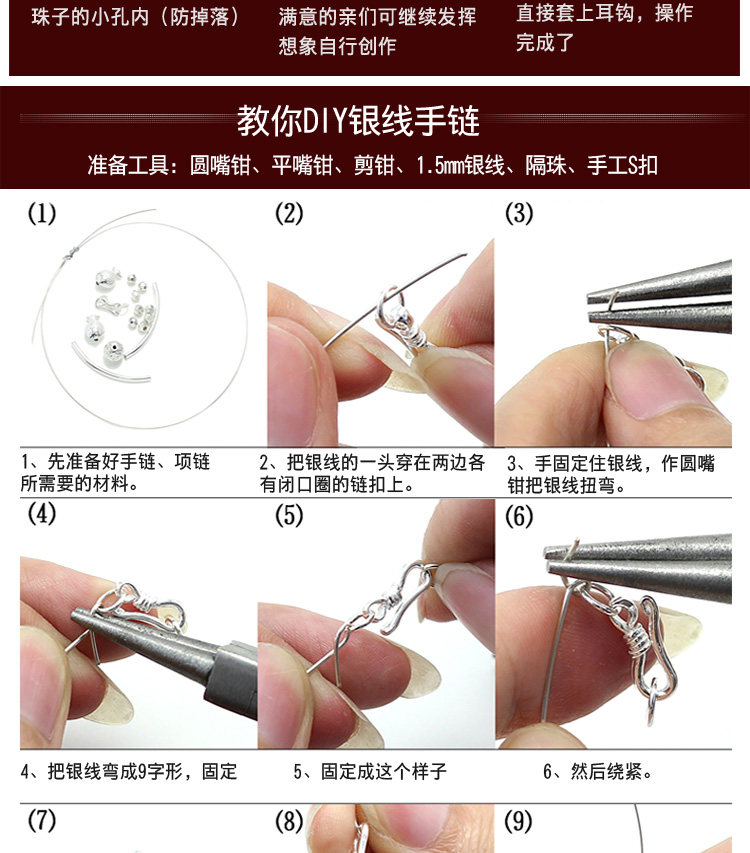 珠子的小孔内（防掉落）

满意的亲们可继续发挥想象自行创作

直接套上耳钩，操作完成了

教你DIY银线手链

准备工具：圆嘴钳、平嘴钳、剪钳、1.5mm银线、隔珠、手工S扣

(1)

1、先准备好手链、项链所需要的材料。

(2)

2、把银线的一头穿在两边各有闭口圈的链扣上。

(3)

3、手固定住银线，作圆嘴钳把银线扭弯。

(4)

4、把银线弯成9字形，固定

(5)

5、固定成这个样子

(6)

6、然后绕紧。

(7)

(8)

(9)