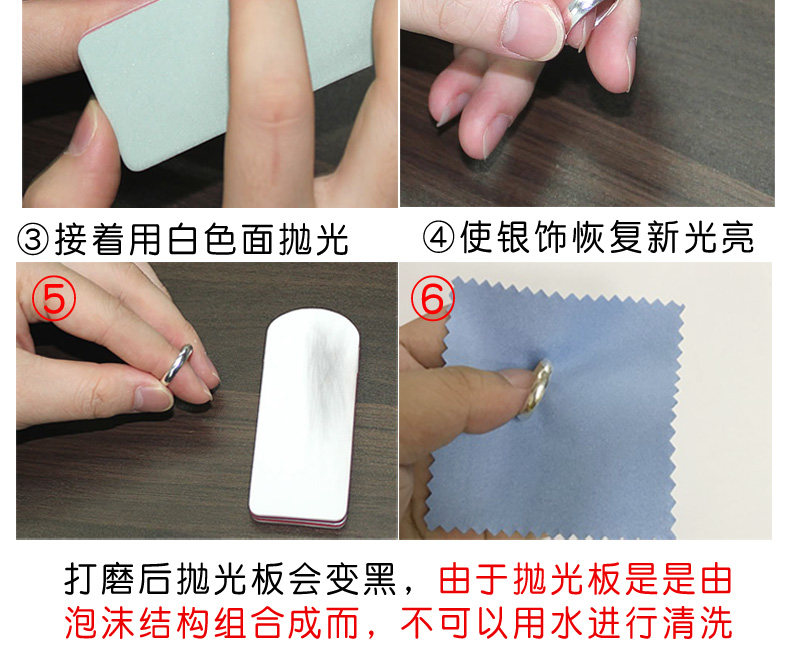 ③接着用白色面抛光

④使银饰恢复新光亮

⑤

⑥

打磨后抛光板会变黑，由于抛光板是是由泡沫结构组合成而，不可以用水进行清洗