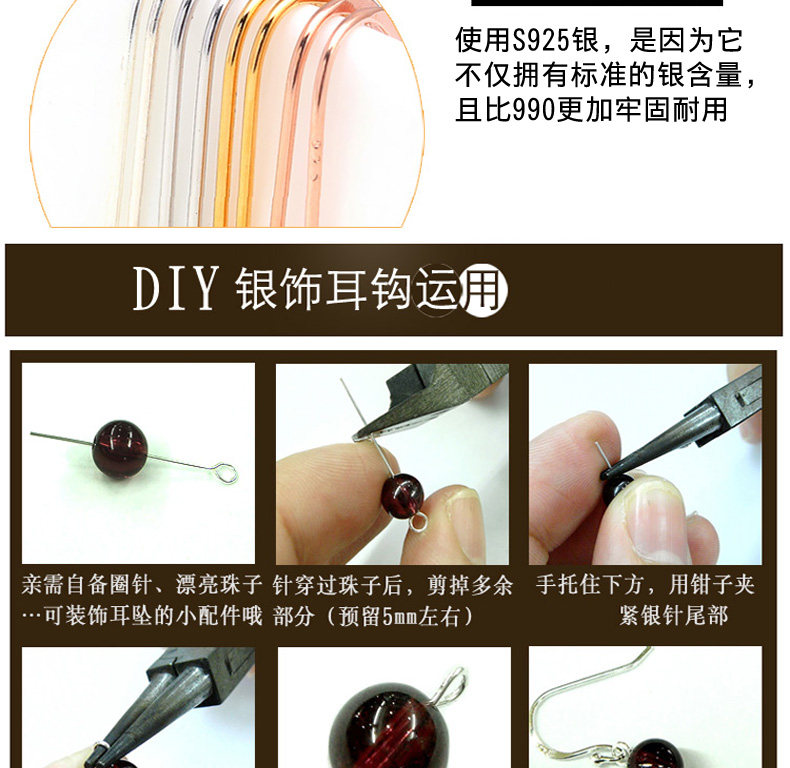 使用S925银，是因为它不仅拥有标准的银含量，且比990更加牢固耐用

DIY 银饰耳钩运用

亲需自备圈针、漂亮珠子…可装饰耳坠的小配件哦

针穿过珠子后，剪掉多余部分（预留5mm左右）

手托住下方，用钳子夹紧银针尾部