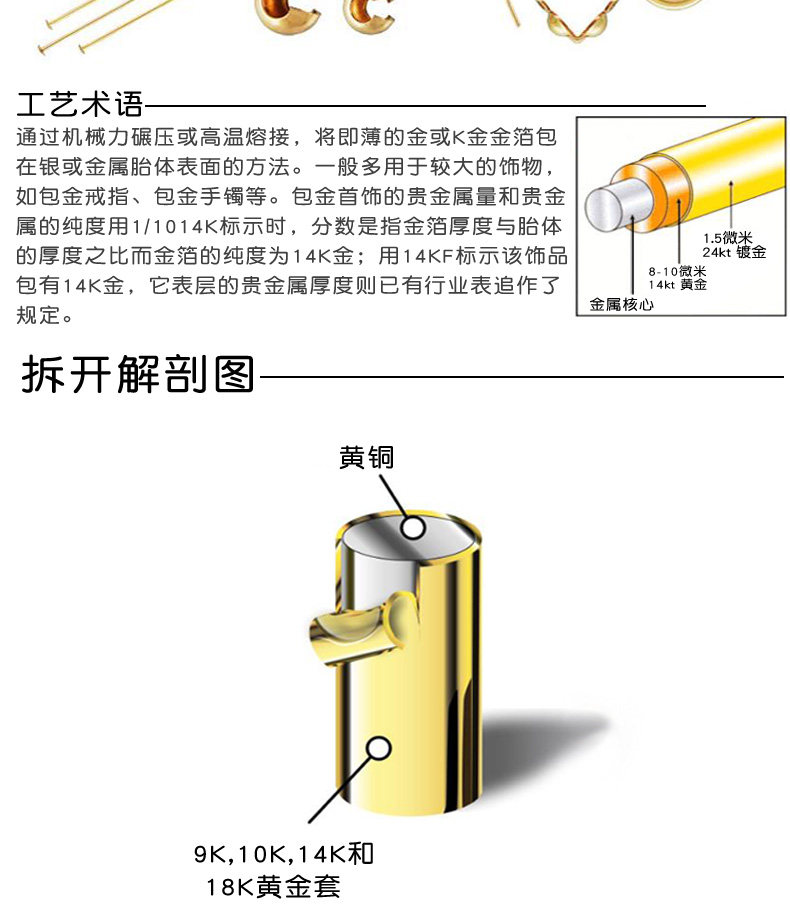 工艺术语

通过机械力碾压或高温熔接，将即薄的金或K金金箔包在银或金属胎体表面的方法。一般多用于较大的饰物，如包金戒指、包金手镯等。包金首饰的贵金属量和贵金属的纯度用1/1014K标示时，分数是指金箔厚度与胎体的厚度之比而金箔的纯度为14K金；用14KF标示该饰品包有14K金，它表层的贵金属厚度则已有行业表追作了规定。

1.5微米
24kt 镀金

8-10微米
14kt 黄金

金属核心

拆开解剖图

黄铜

9K,10K,14K和
18K黄金套